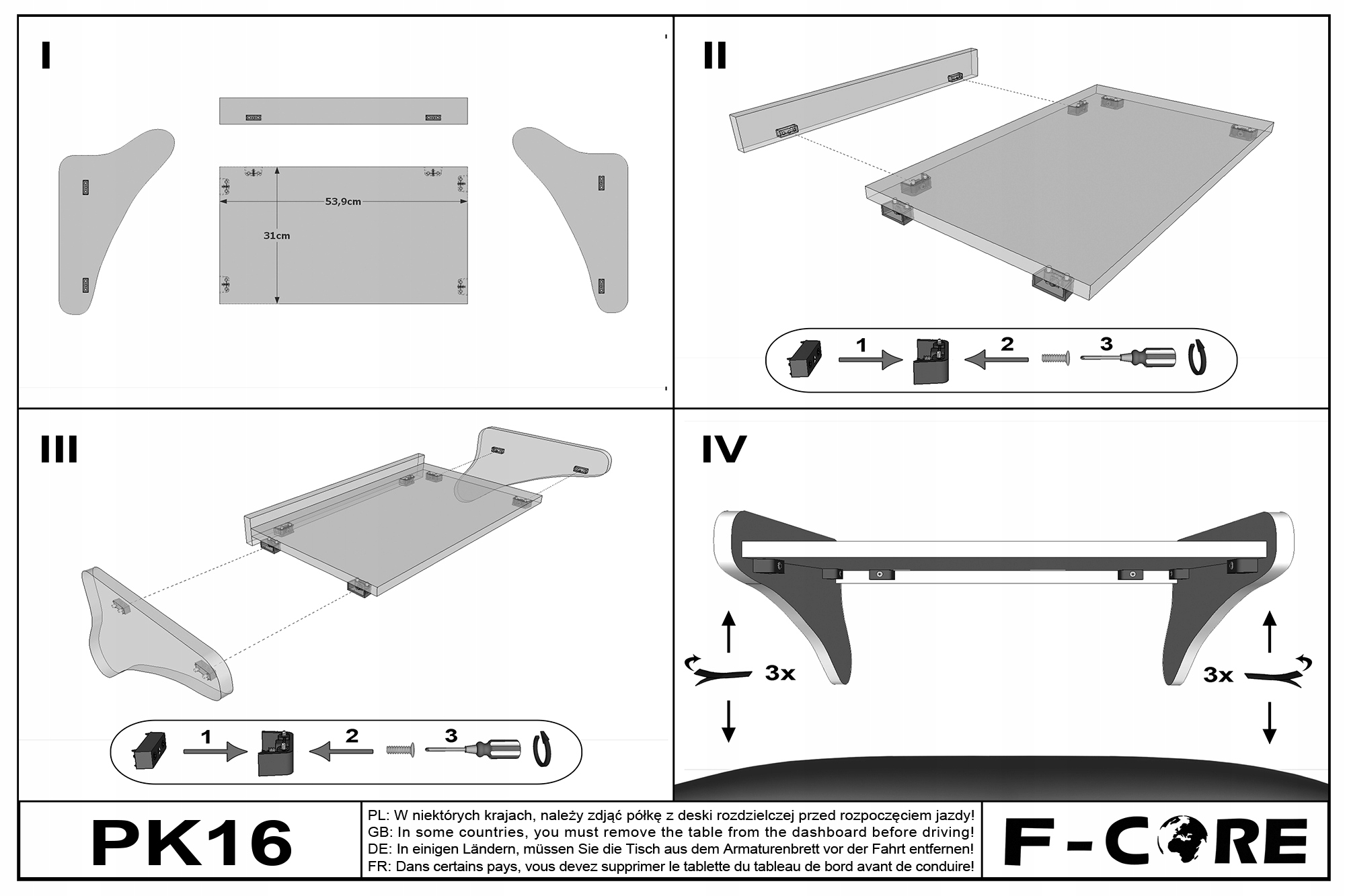 I

53,9cm

31cm

II

1

2

3

III

1

2

3

IV

3x

3x

PK16

PL: W niektórych krajach, należy zdjąć półkę z deski rozdzielczej przed rozpoczęciem jazdy!
GB: In some countries, you must remove the table from the dashboard before driving!
DE: In einigen Ländern, müssen Sie die Tisch aus dem Armaturenbrett vor der Fahrt entfernen!
FR: Dans certains pays, vous devez supprimer le tablette du tableau de bord avant de conduire!

F-CORE