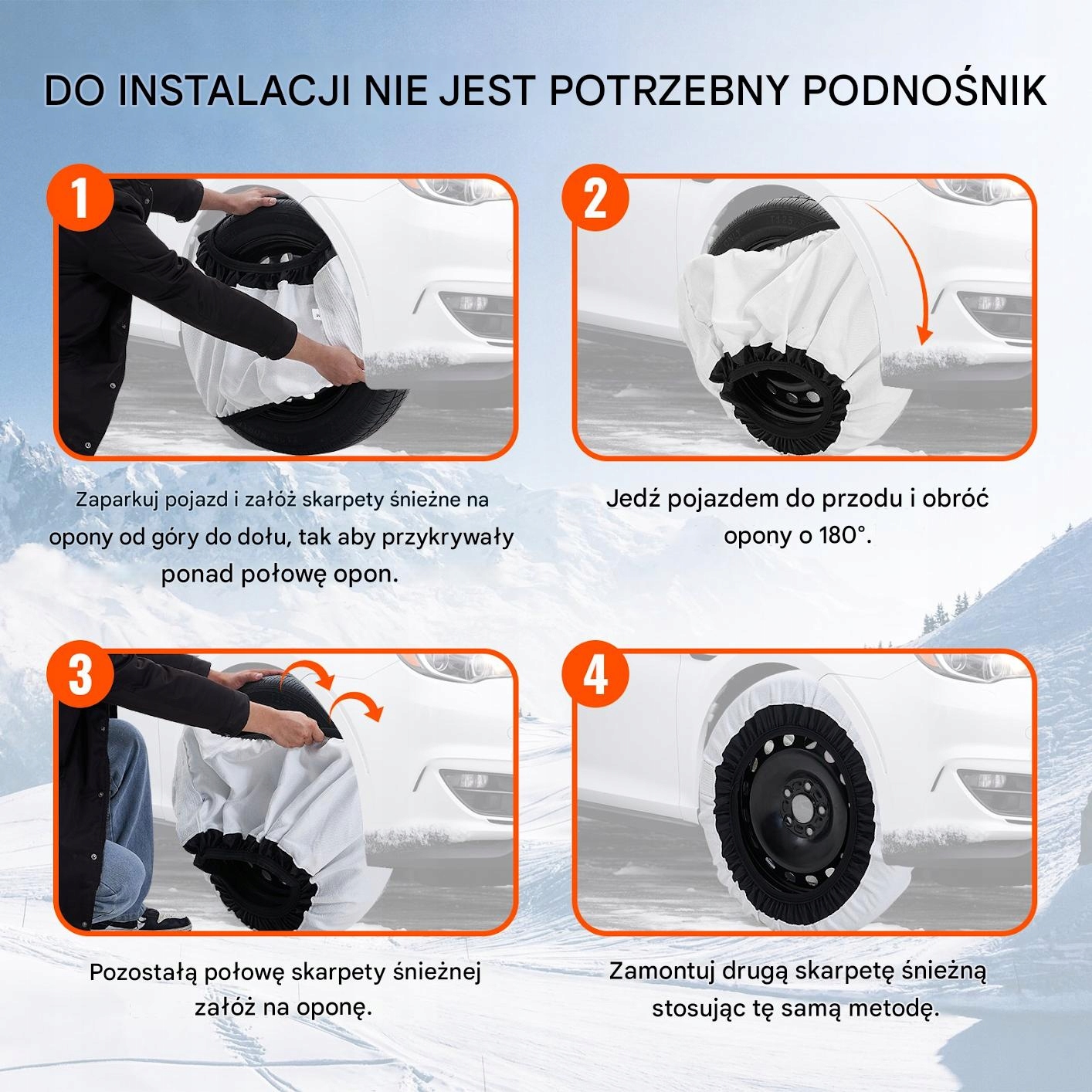 DO INSTALACJI NIE JEST POTRZEBNY PODNOŚNIK

1

Zaparkuj pojazd i załóż skarpety śnieżne na opony od góry do dołu, tak aby przykrywały ponad połowę opon.

2

Jedź pojazdem do przodu i obróć opony o 180°.

3

Pozostałą połowę skarpety śnieżnej załóż na oponę.

4

Zamontuj drugą skarpetę śnieżną stosując tę samą metodę.