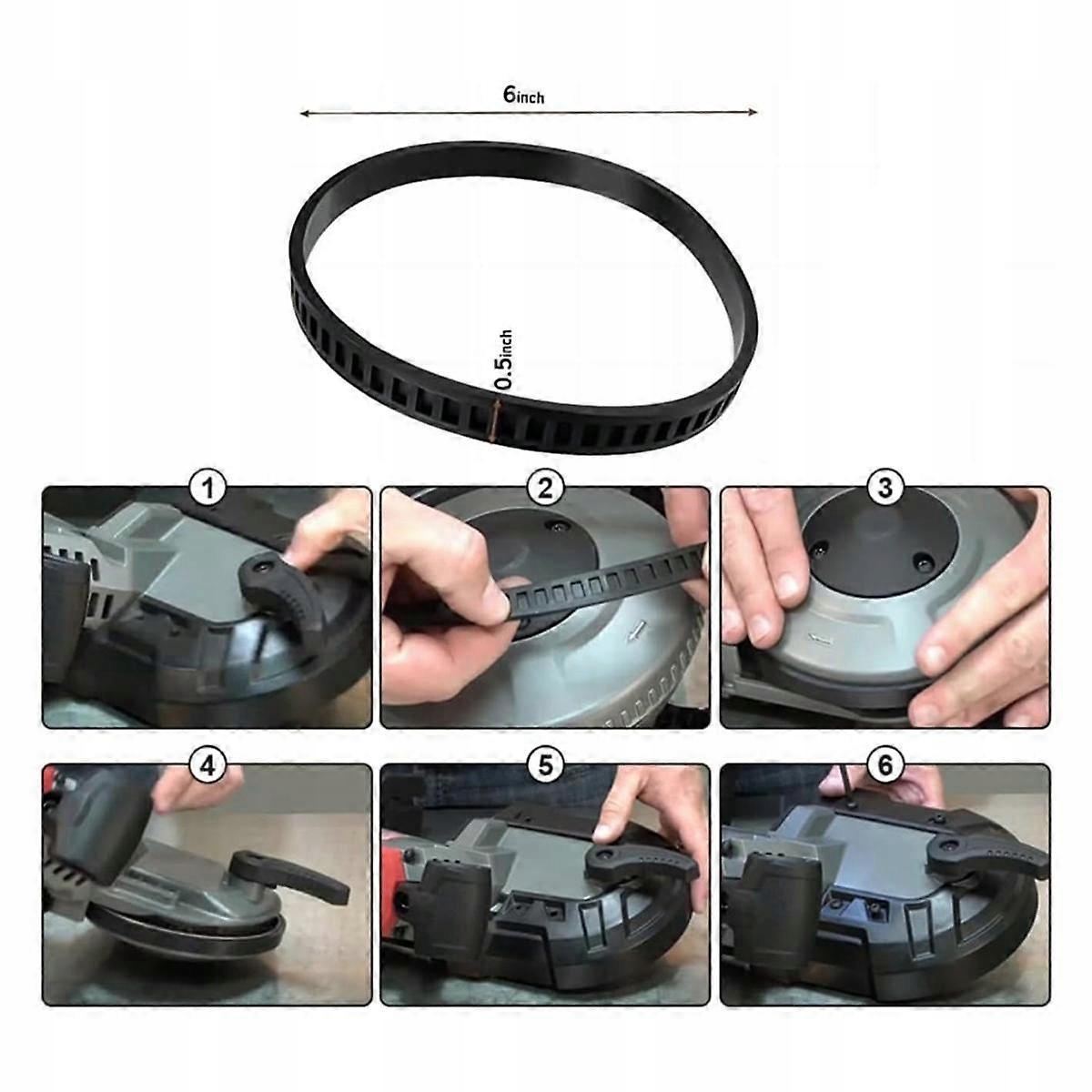 6inch

0.5inch

1

2

3

4

5

6