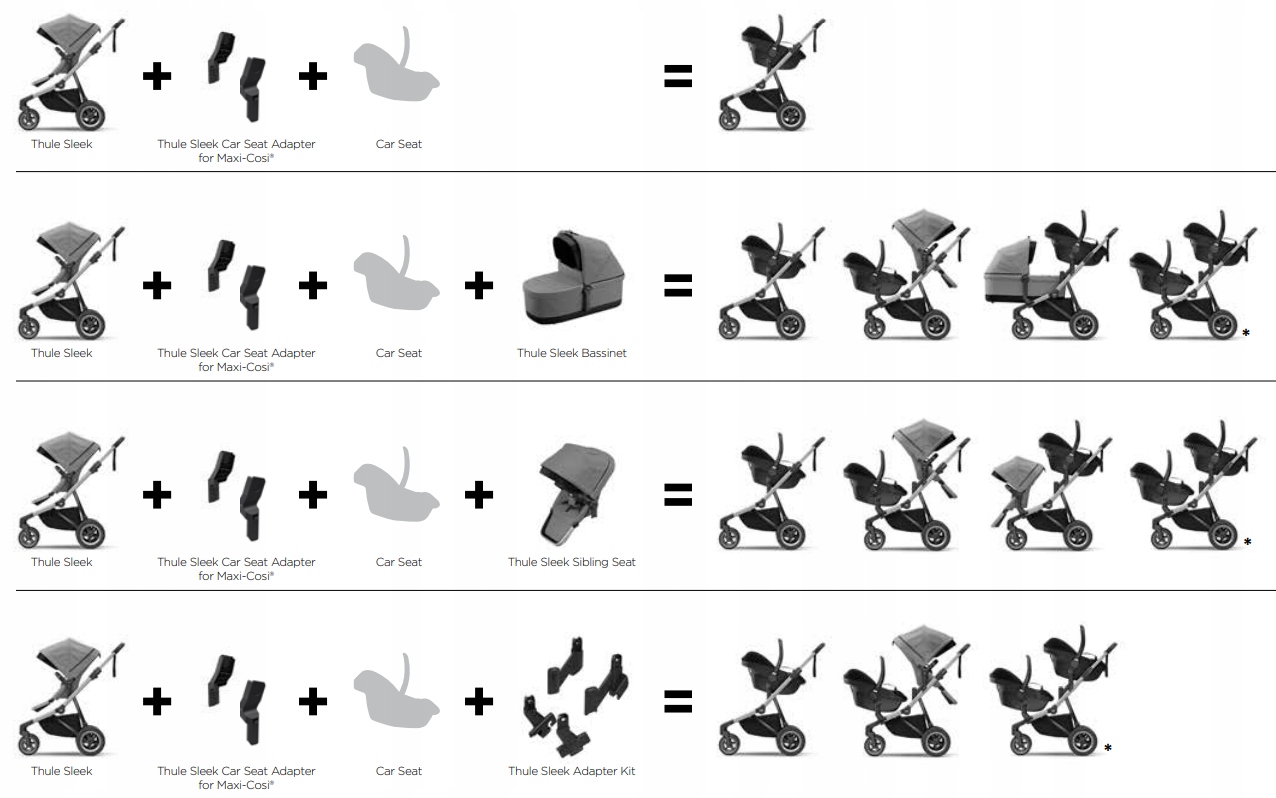 Thule Sleek + Thule Sleek Car Seat Adapter for Maxi-Cosi® + Car Seat =

Thule Sleek + Thule Sleek Car Seat Adapter for Maxi-Cosi® + Car Seat + Thule Sleek Bassinet = *

Thule Sleek + Thule Sleek Car Seat Adapter for Maxi-Cosi® + Car Seat + Thule Sleek Sibling Seat = *

Thule Sleek + Thule Sleek Car Seat Adapter for Maxi-Cosi® + Car Seat + Thule Sleek Adapter Kit = *