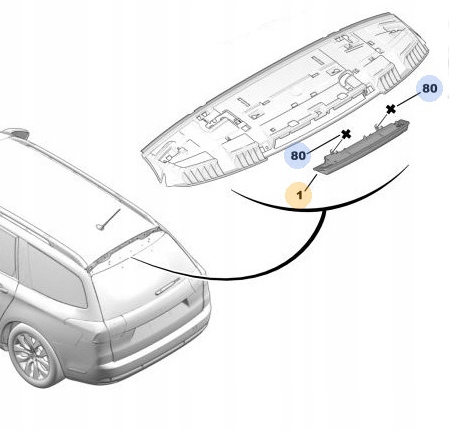 80
80
1