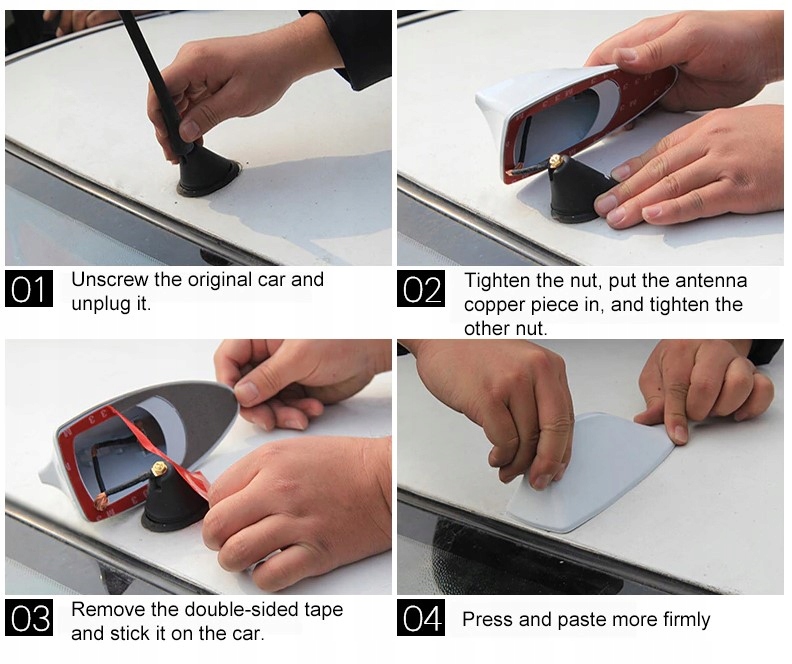 01 Unscrew the original car and unplug it.

02 Tighten the nut, put the antenna copper piece in, and tighten the other nut.

03 Remove the double-sided tape and stick it on the car.

04 Press and paste more firmly