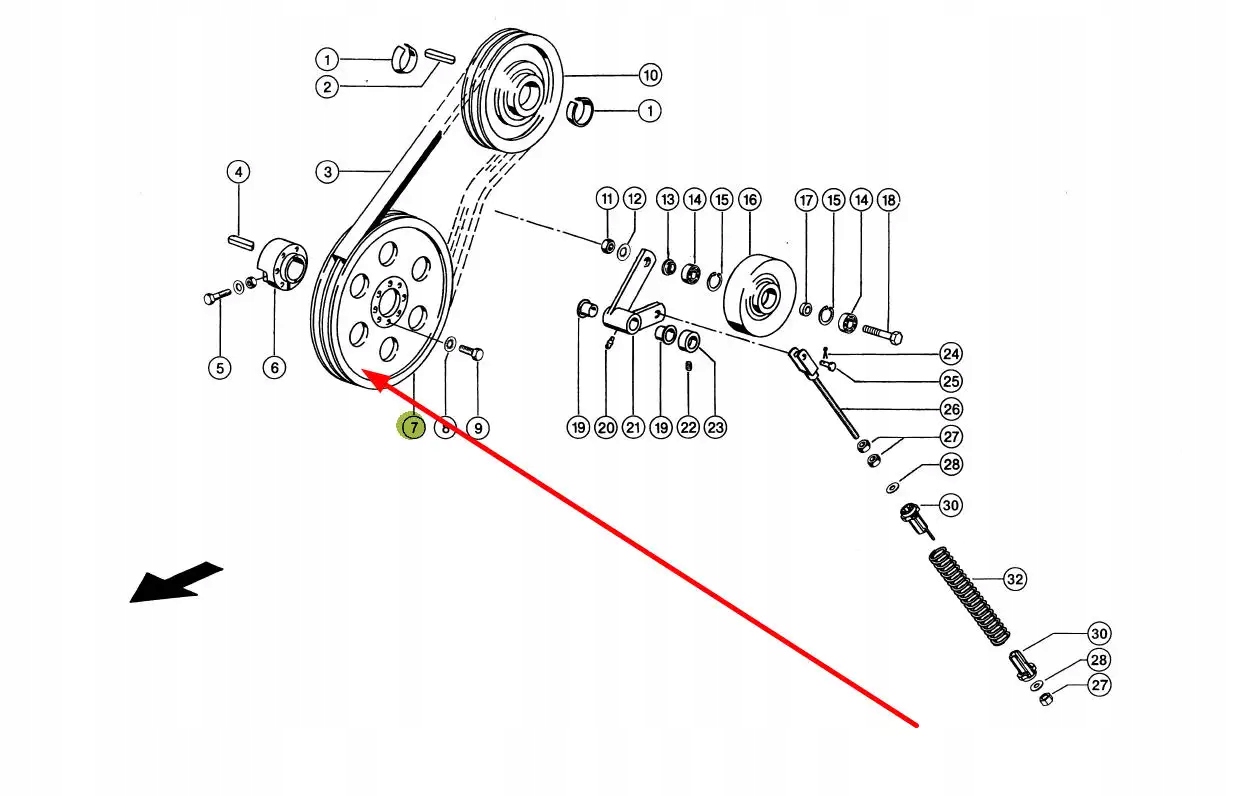 1
2
10
1
3
4
11
12
13
14
15
16
17
15
14
18
5
6
7
8
9
19
20
21
19
22
23
24
25
26
27
28
30
32
30
28
27