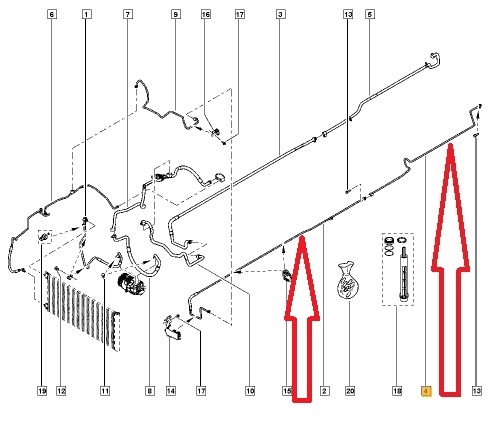 6 1 7 9 16 17 3 13 5

19 12 11 8 14 17 10 15 2 20 18 4 13