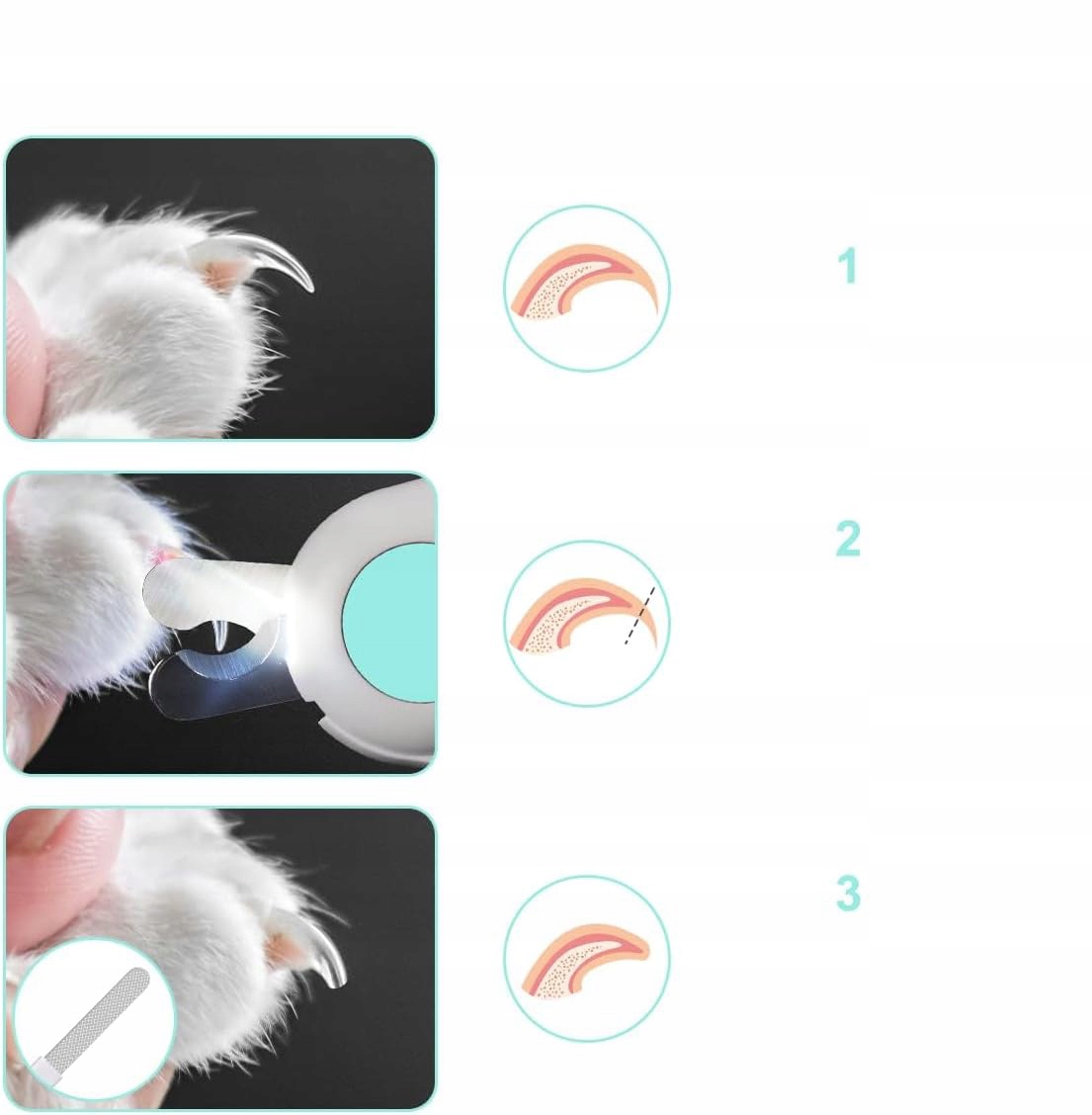 1

2

3