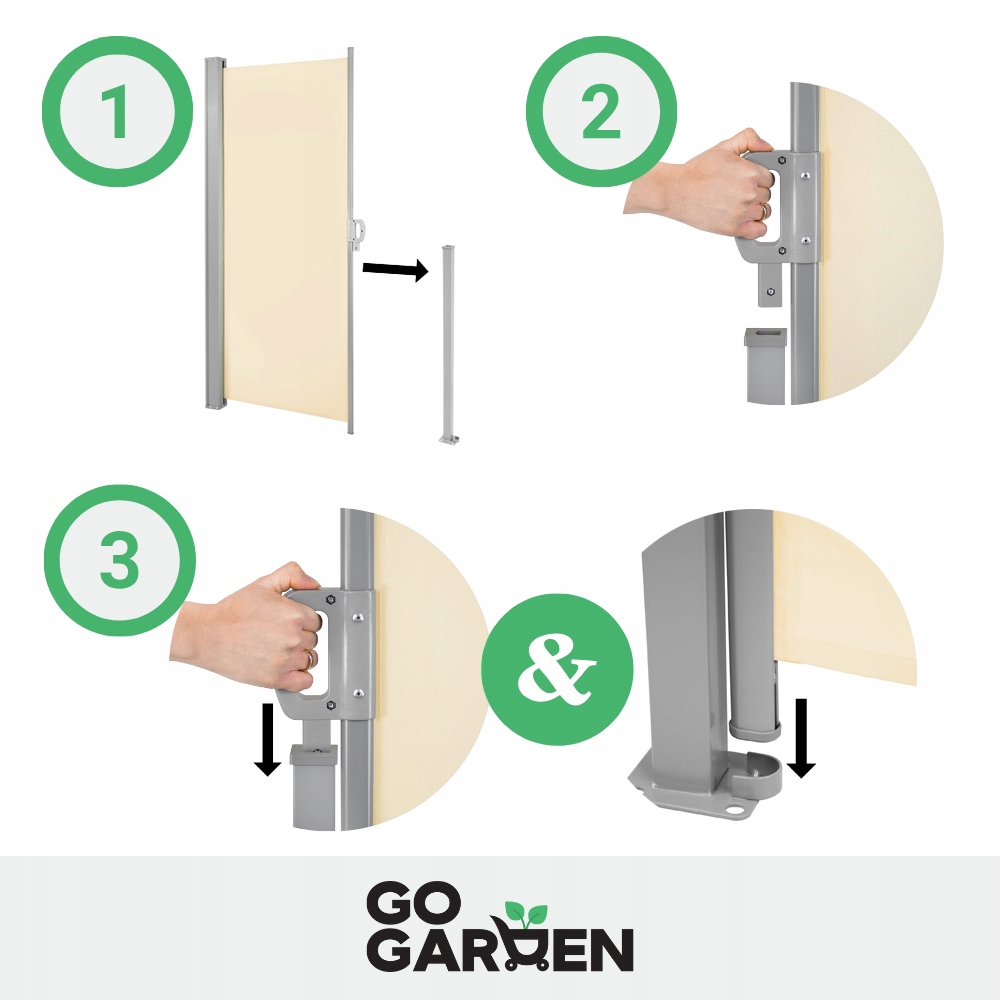 1

2

3

&

GO
GARDEN