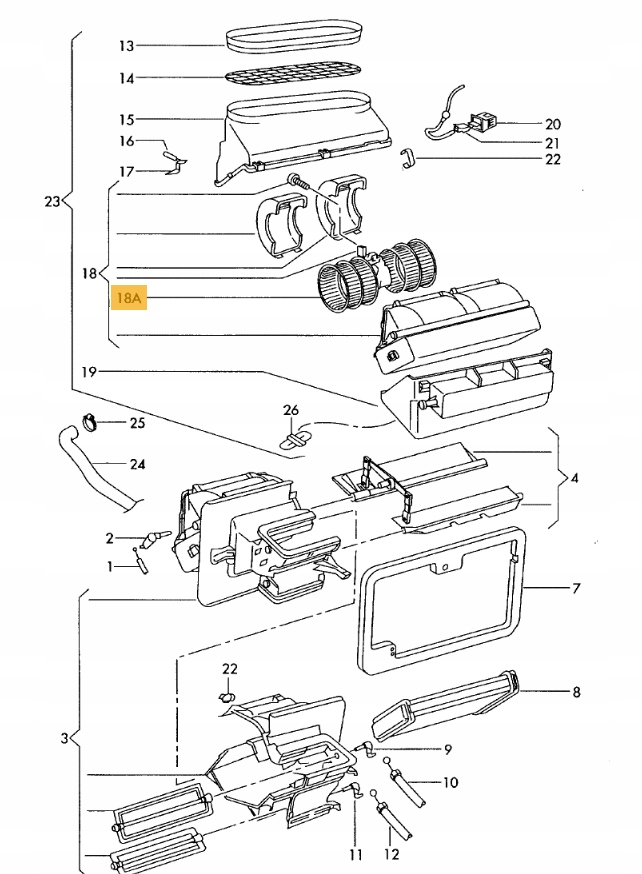 13
14
15
16
17
20
21
22
23
18
18A
19
26
25
24
4
2
1
7
22
8
3
9
10
11
12