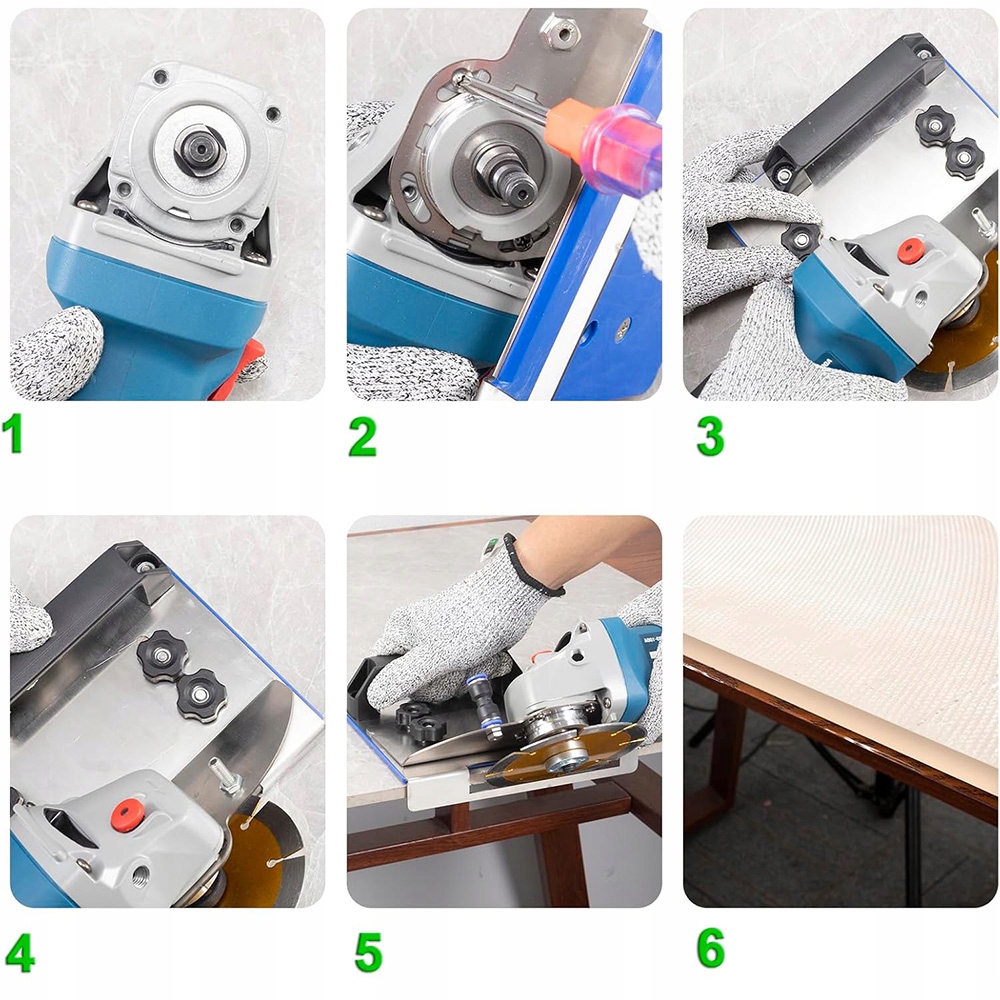 1

2

3

4

5

6