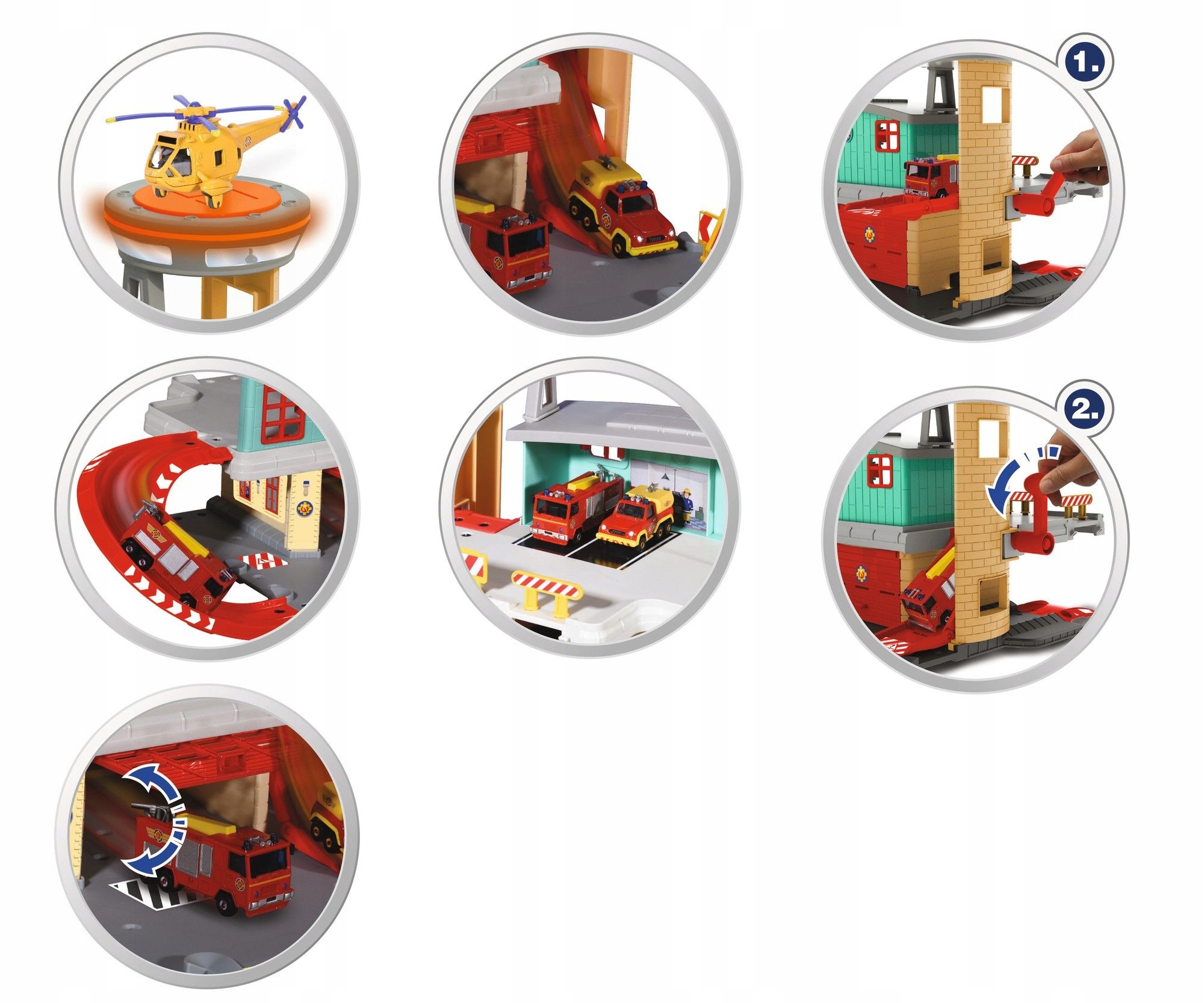 1.

2.