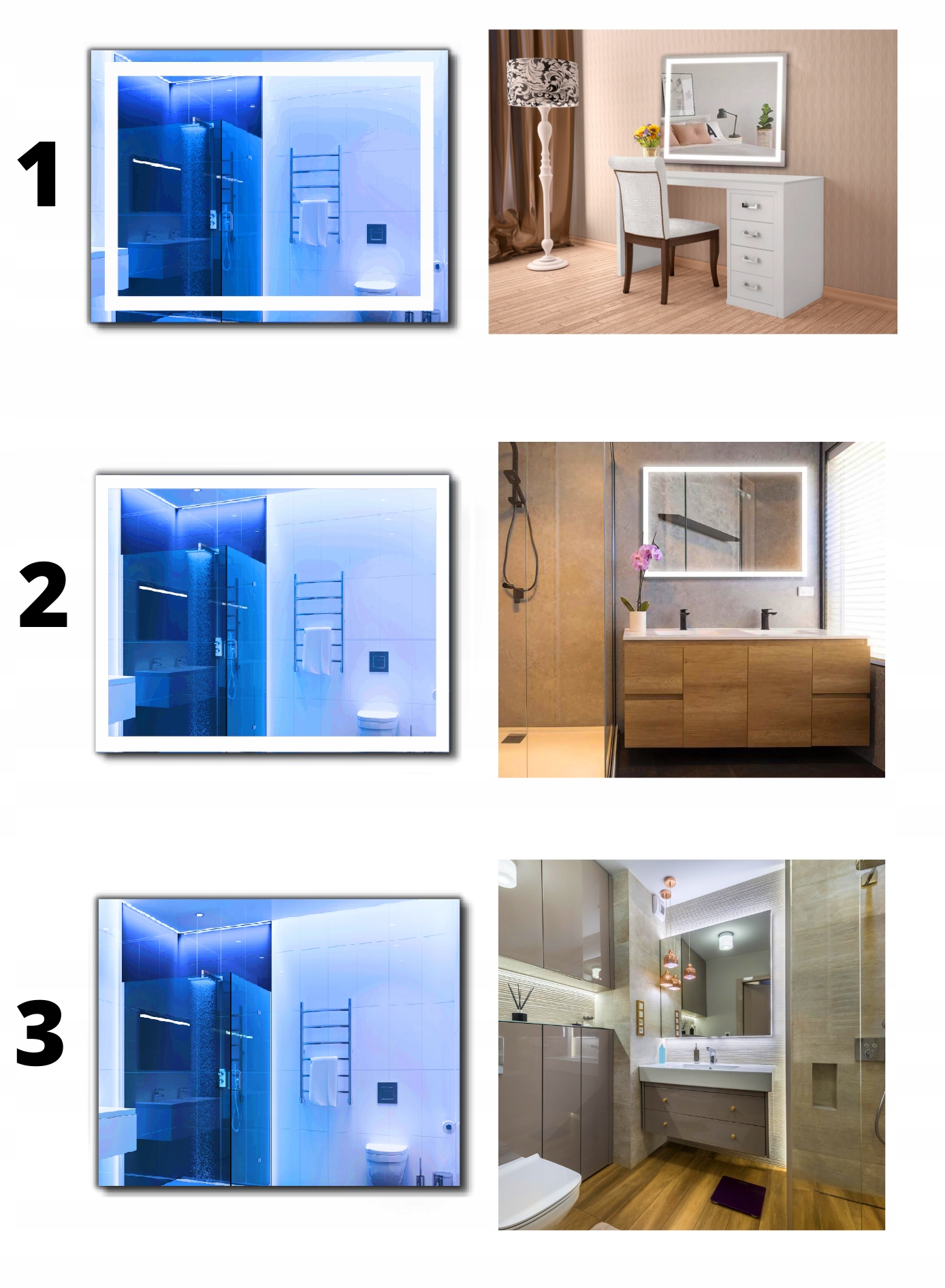 1

2

3