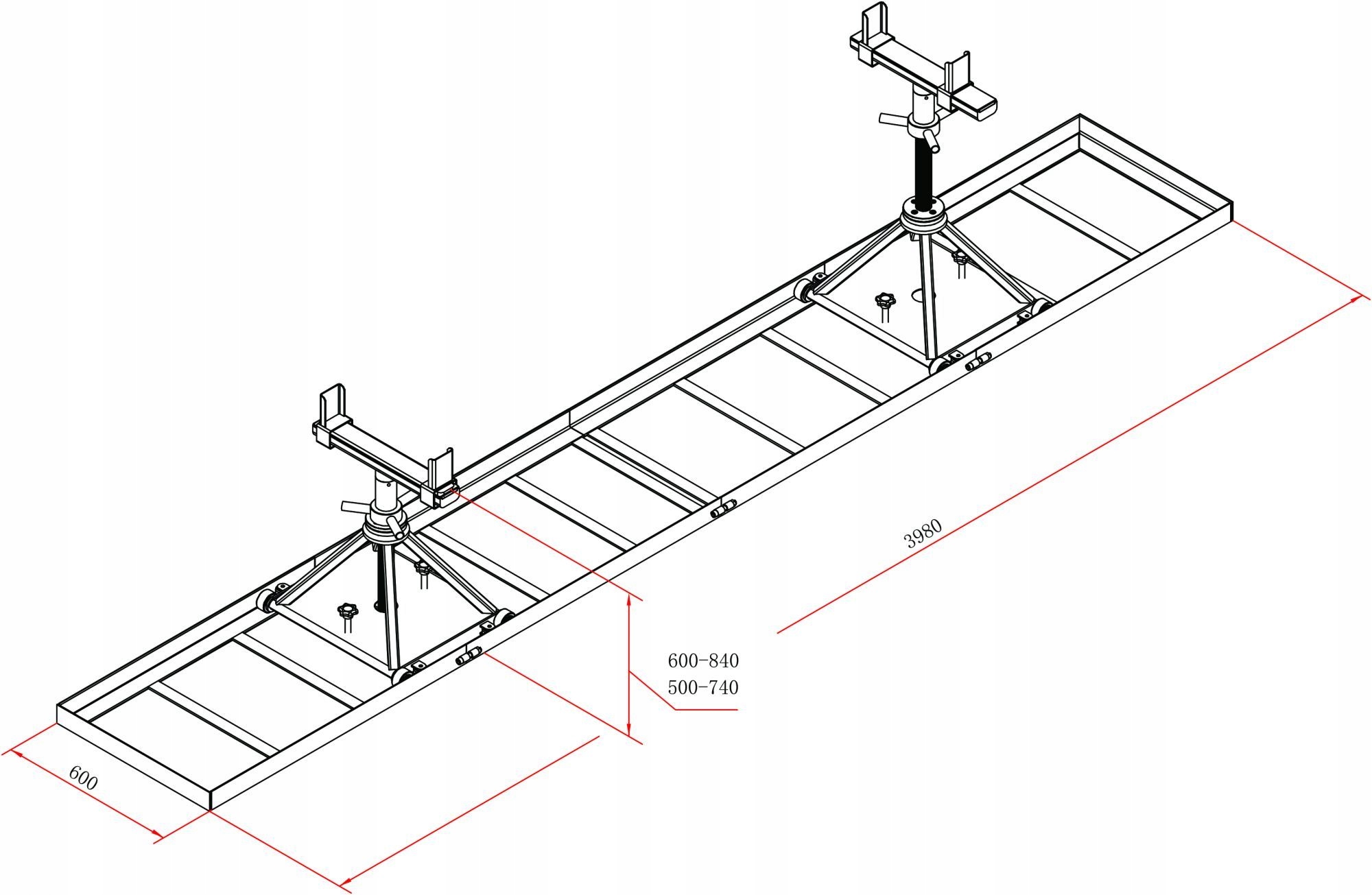 3980

600-840
500-740

600