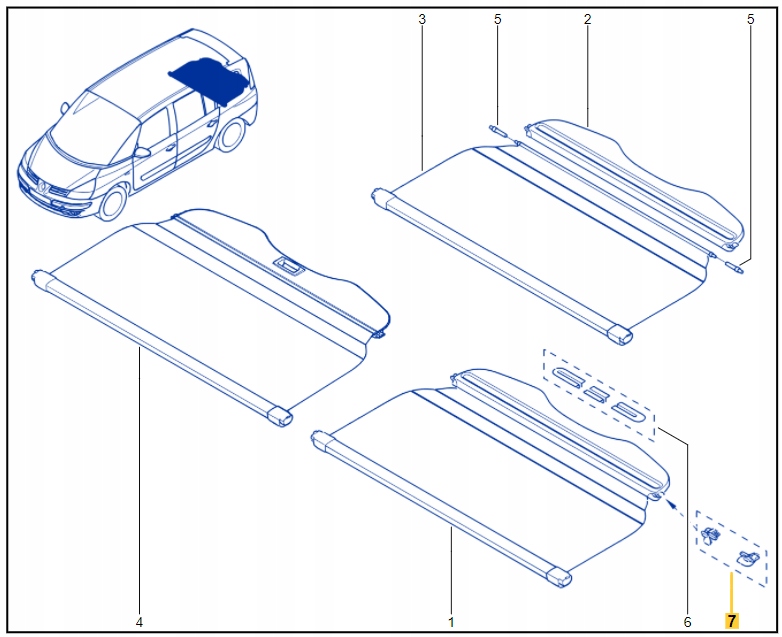 3
5
2
5
4
1
6
7