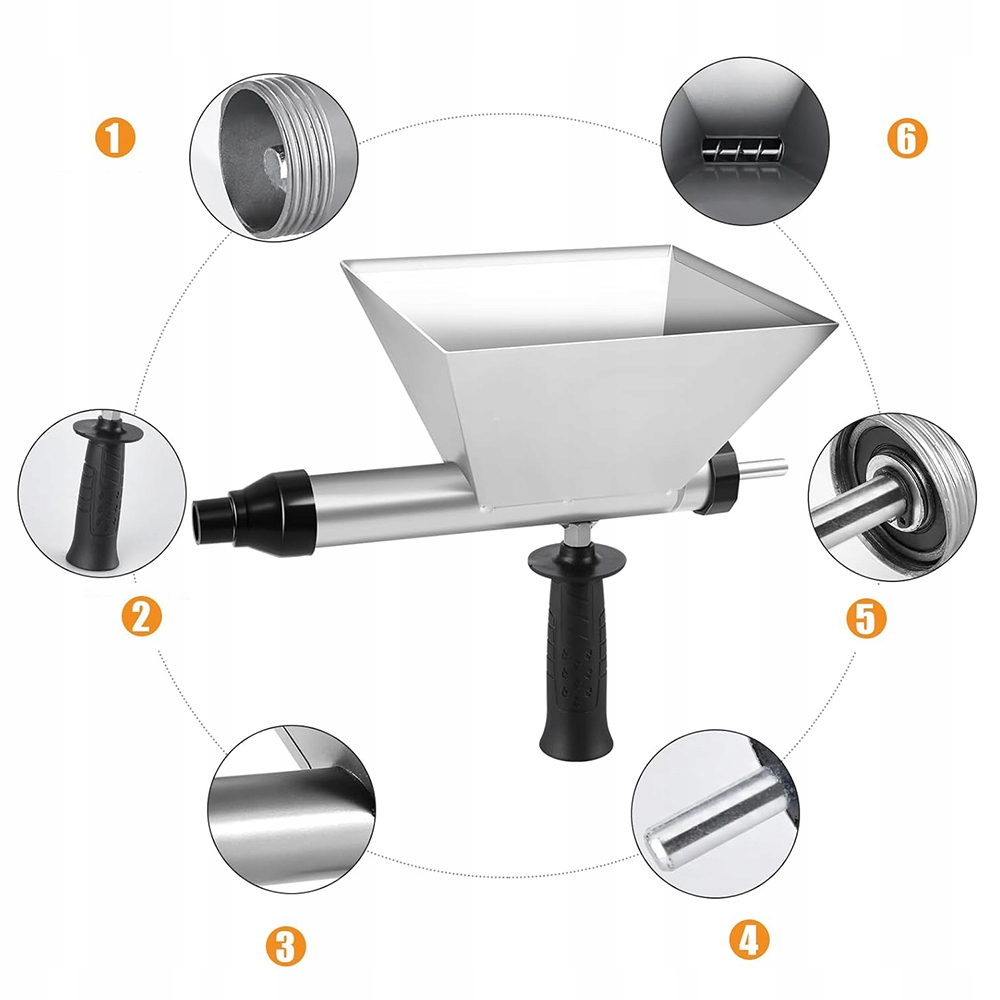 1

6

2

5

3

4