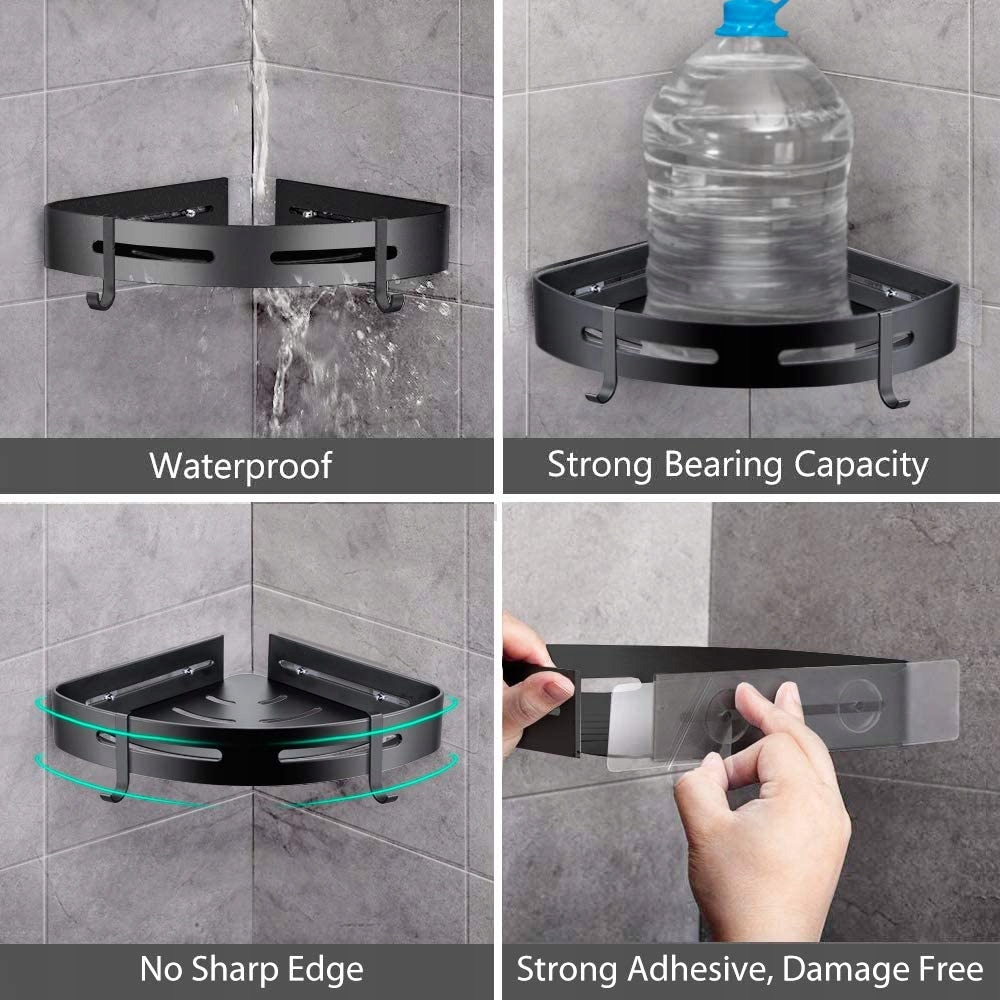 Waterproof

Strong Bearing Capacity

No Sharp Edge

Strong Adhesive, Damage Free