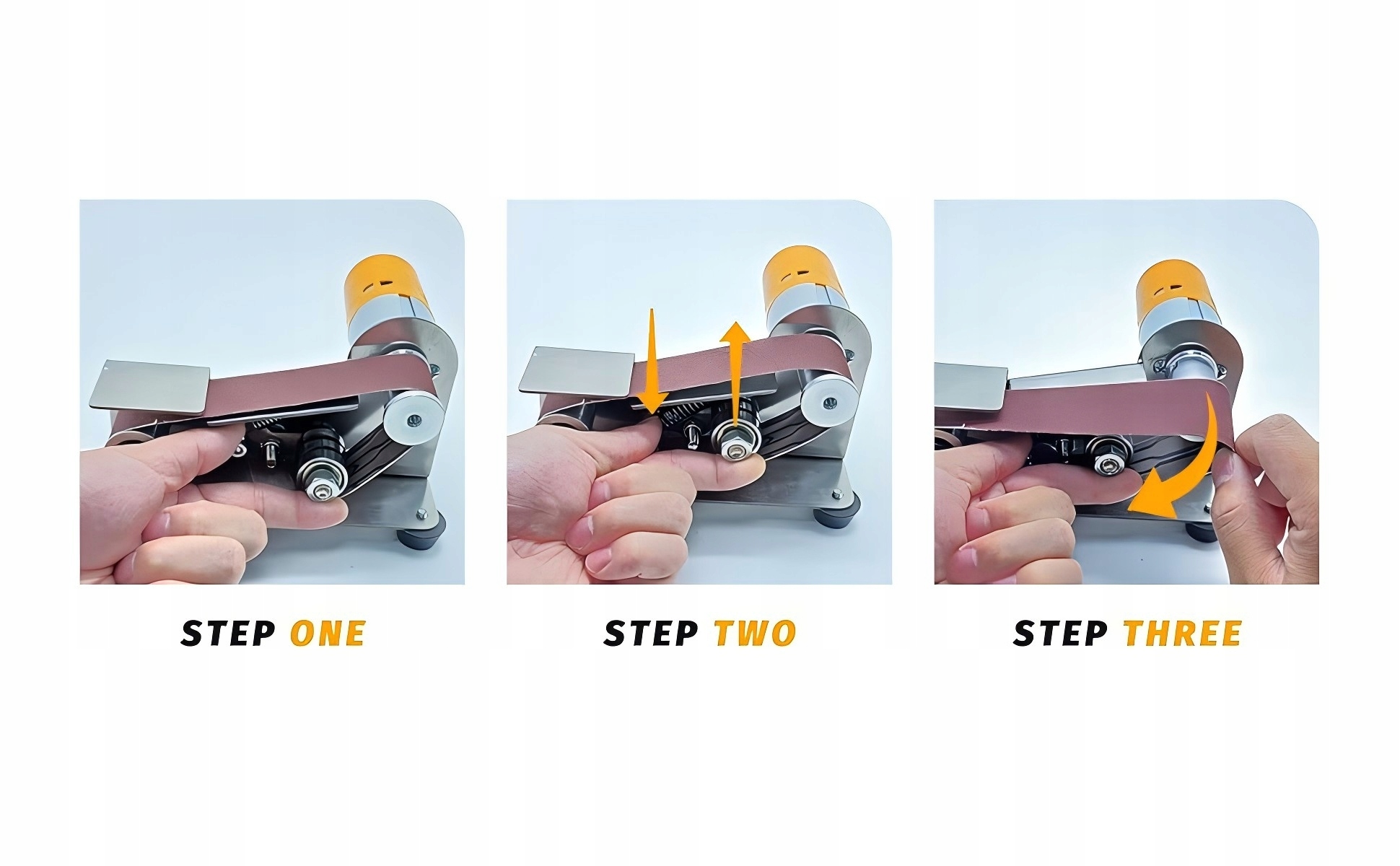 STEP ONE

STEP TWO

STEP THREE