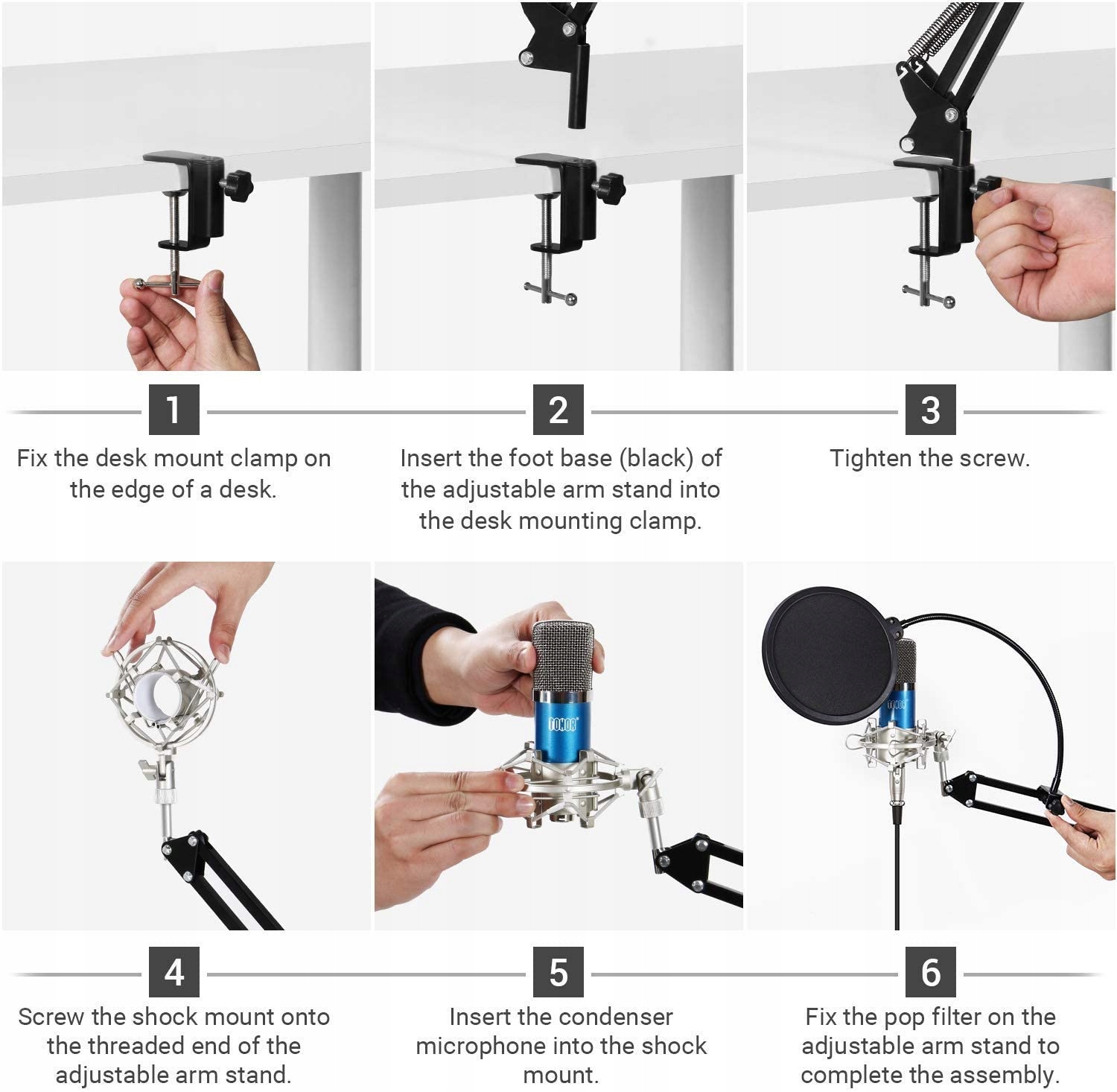 1

Fix the desk mount clamp on the edge of a desk.

2

Insert the foot base (black) of the adjustable arm stand into the desk mounting clamp.

3

Tighten the screw.

TONOR

TONOR

4

Screw the shock mount onto the threaded end of the adjustable arm stand.

5

Insert the condenser microphone into the shock mount.

6

Fix the pop filter on the adjustable arm stand to complete the assembly.