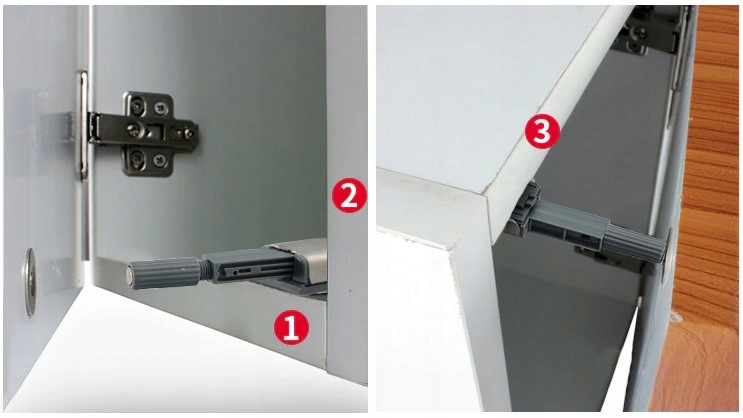 2
1
3