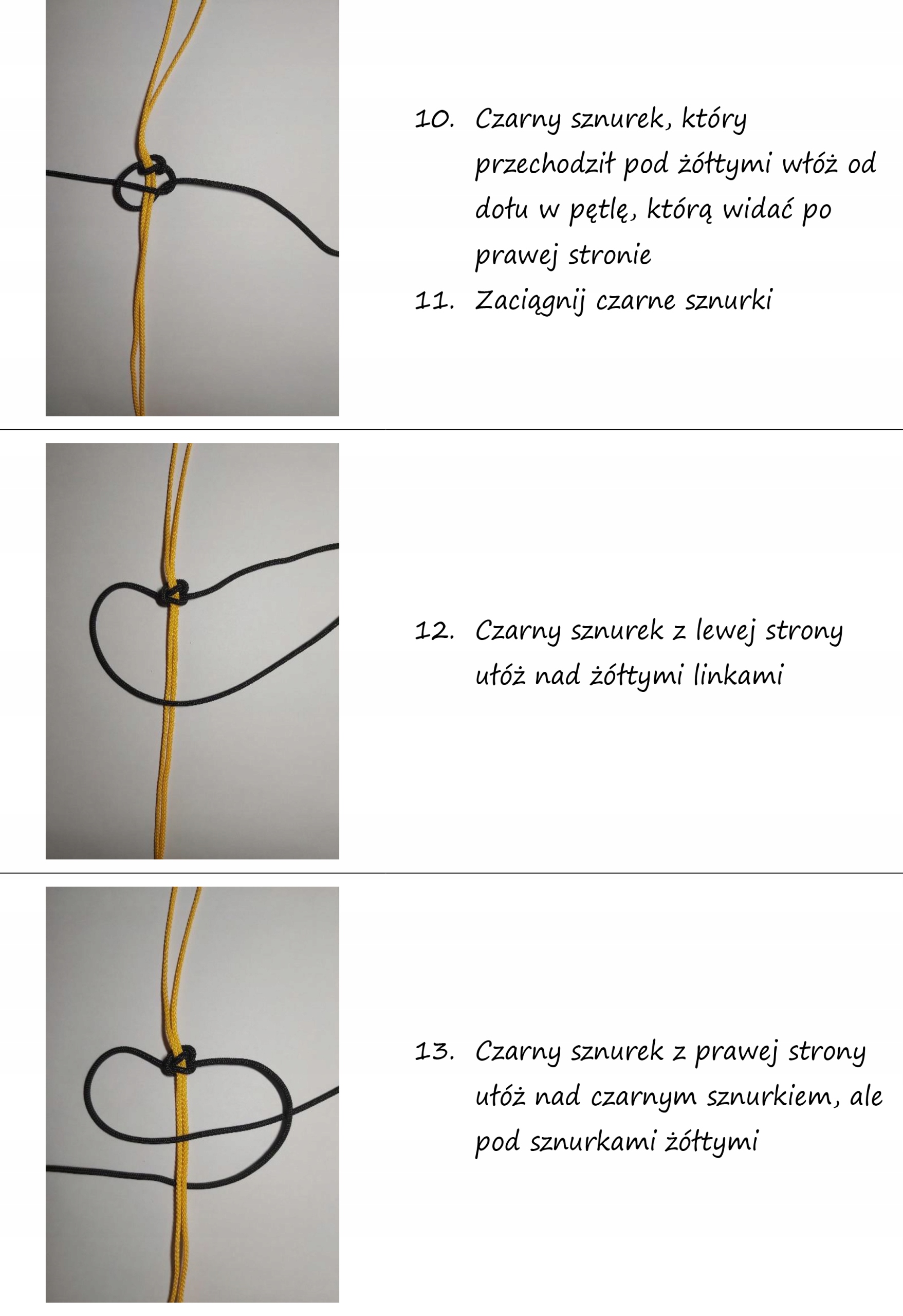 10. Czarny sznurek, który przechodził pod żółtymi włóż od dołu w pętlę, którą widać po prawej stronie

11. Zaciągnij czarne sznurki

12. Czarny sznurek z lewej strony ułóż nad żółtymi linkami

13. Czarny sznurek z prawej strony ułóż nad czarnym sznurkiem, ale pod sznurkami żółtymi