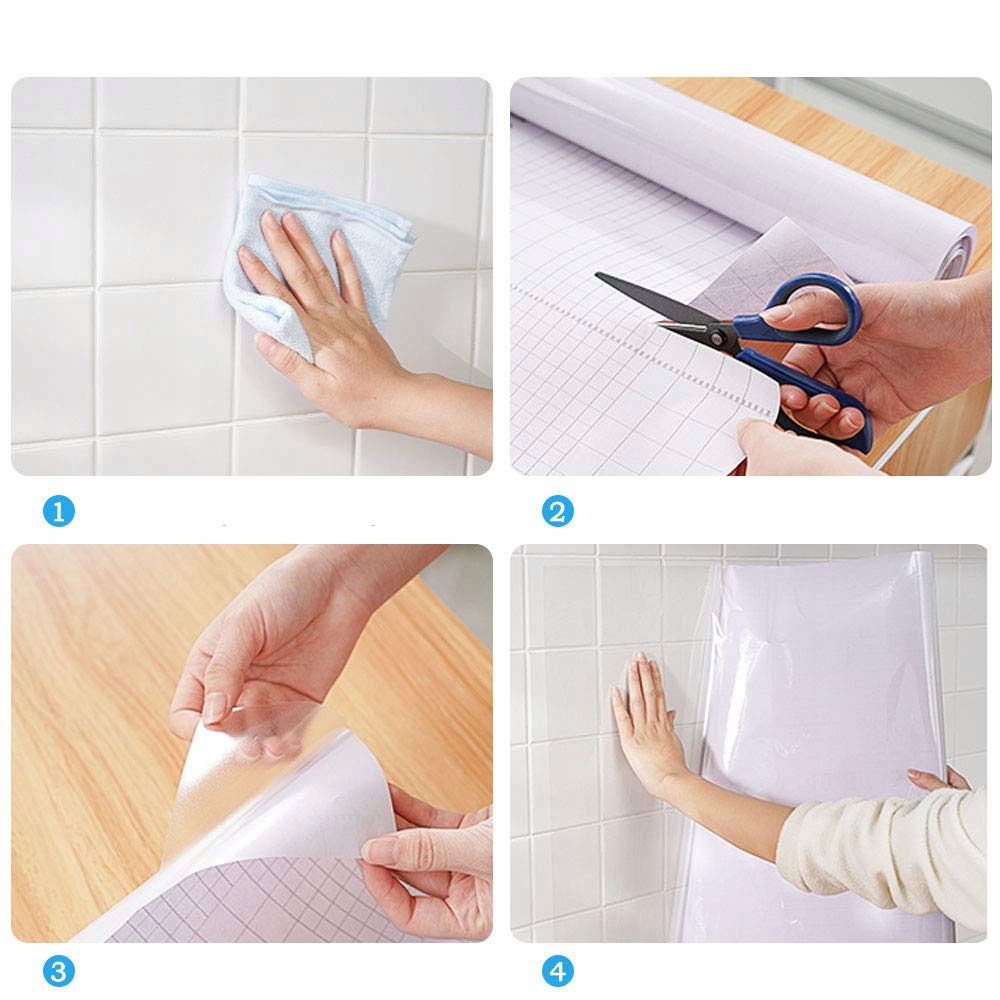 1

2

3

4