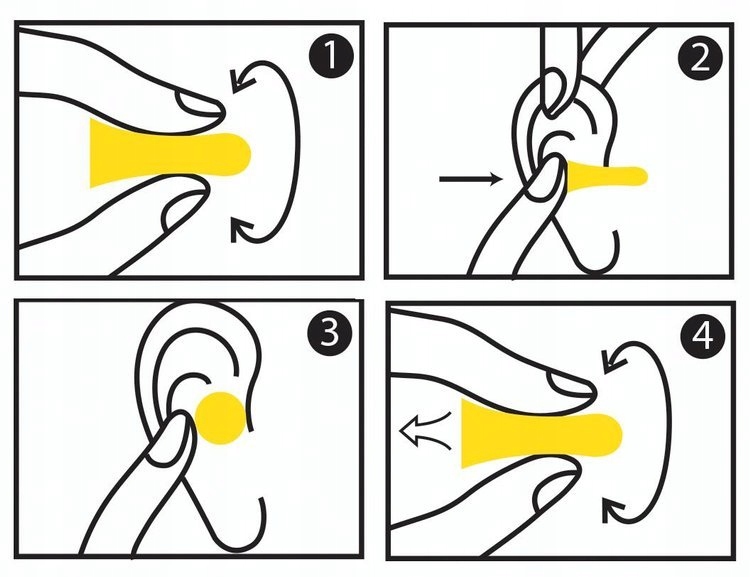 1

2

3

4