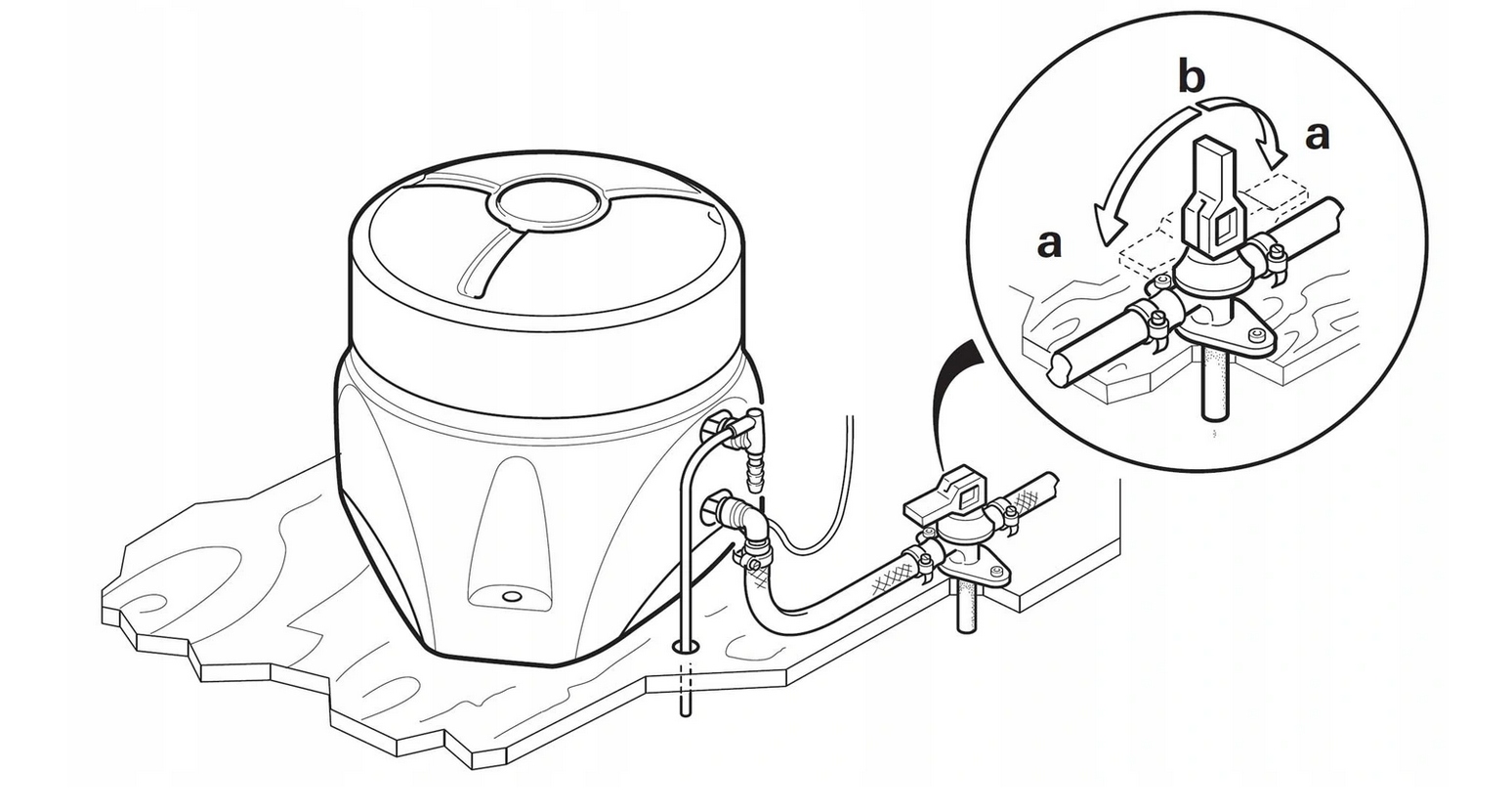 b
a
a