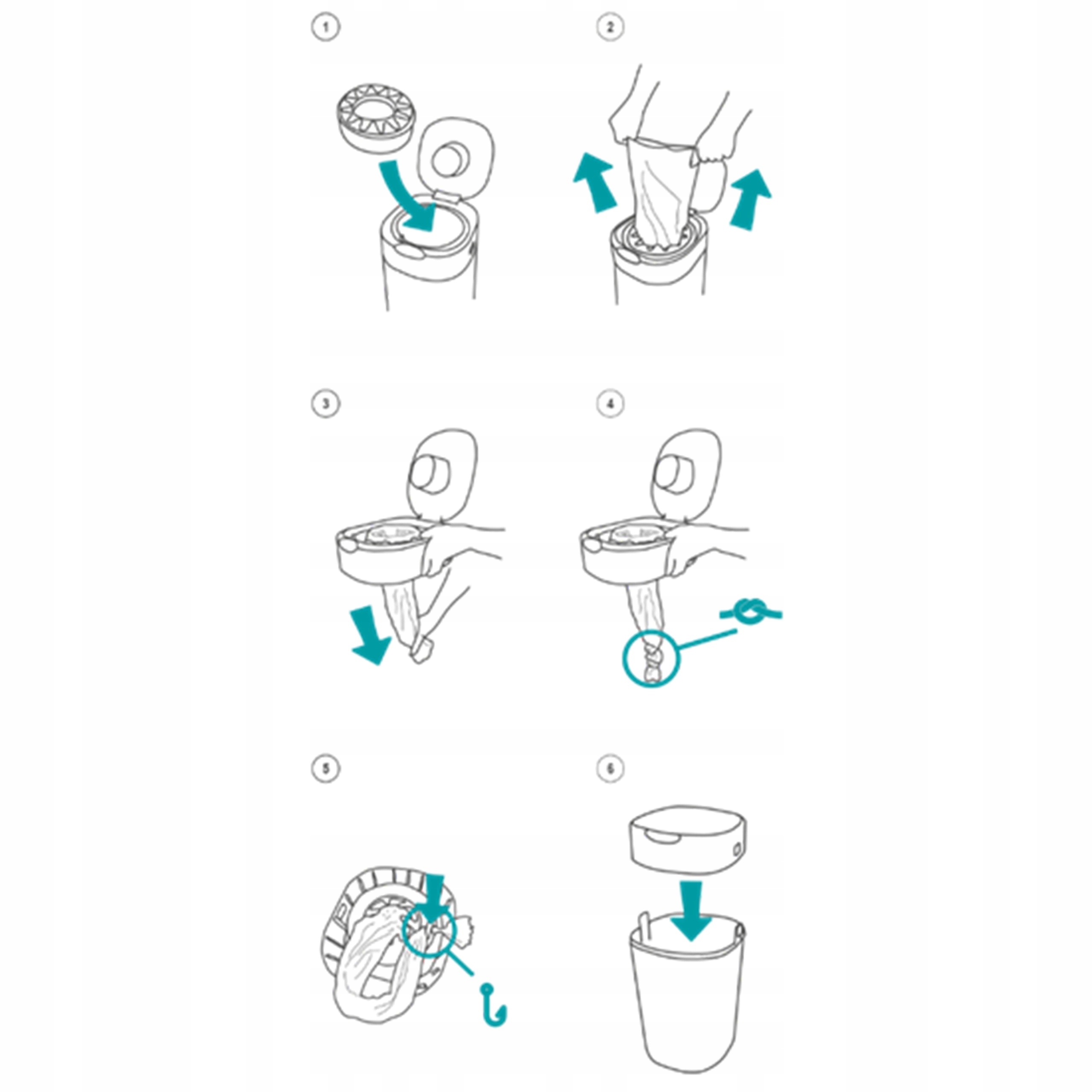 1

2

3

4

5

6