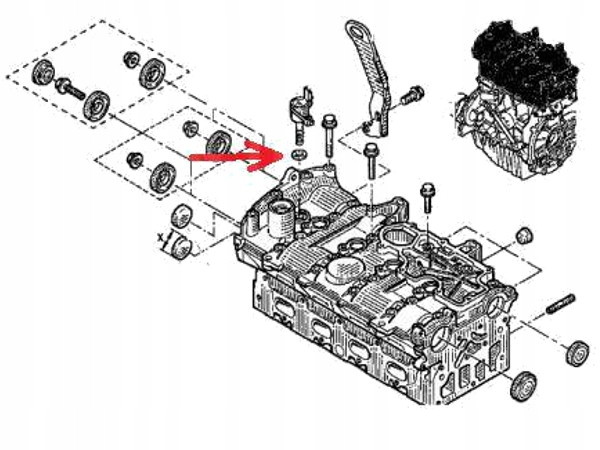 X