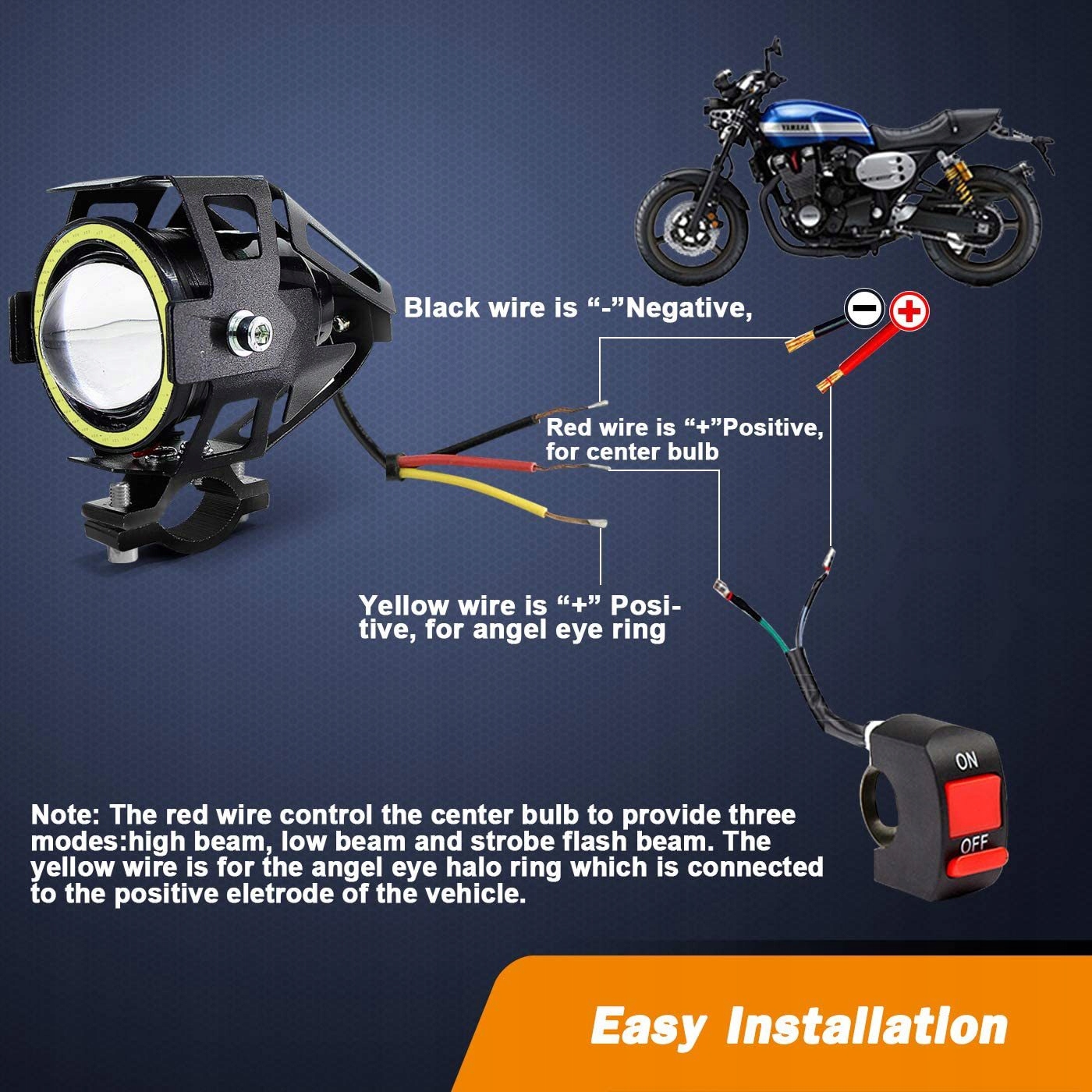 YAMAHA

Black wire is “-”Negative,

Red wire is “+”Positive, for center bulb

Yellow wire is “+” Positive, for angel eye ring

ON

OFF

Note: The red wire control the center bulb to provide three modes:high beam, low beam and strobe flash beam. The yellow wire is for the angel eye halo ring which is connected to the positive eletrode of the vehicle.

Easy Installation