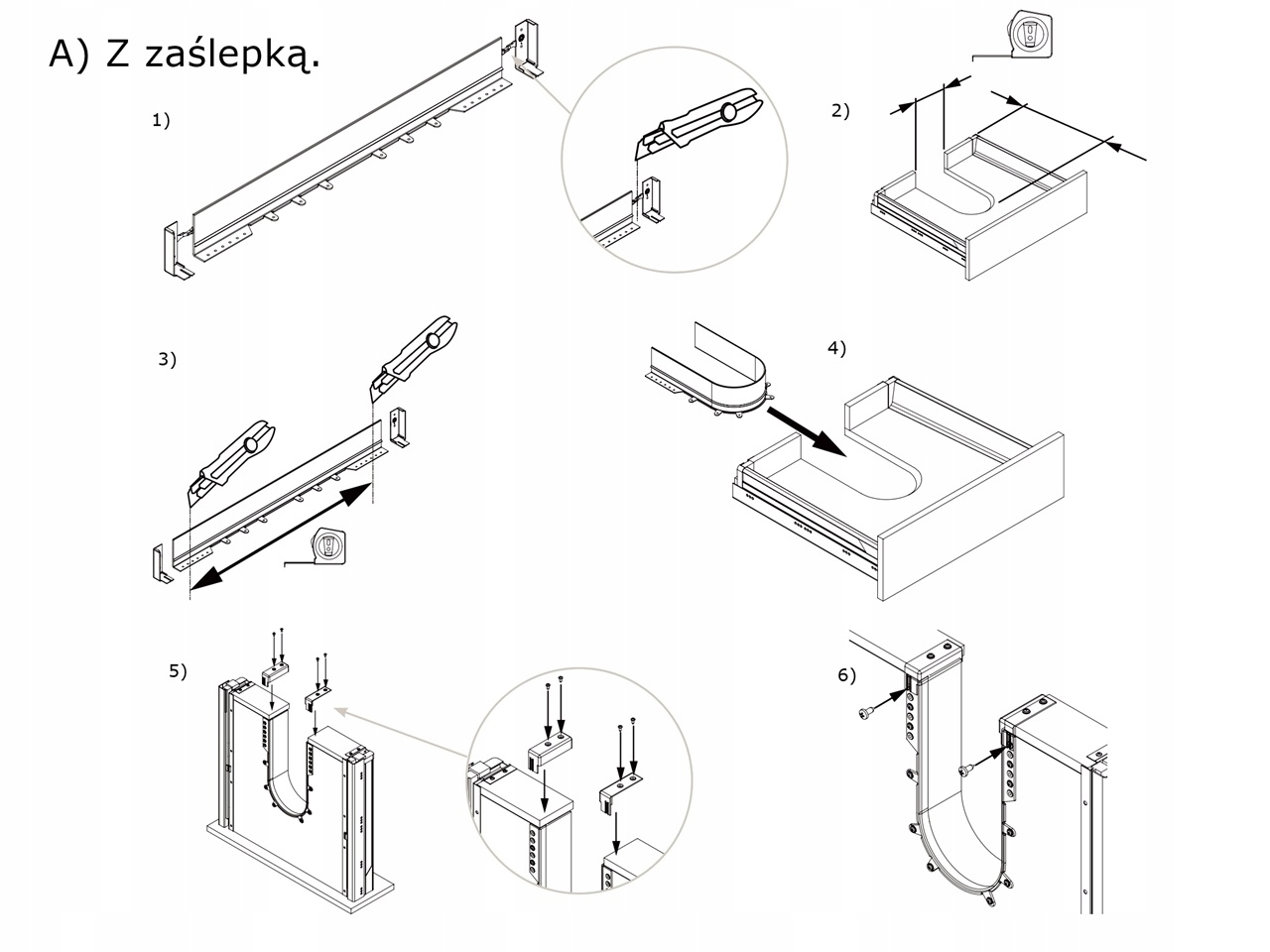 A) Z zaślepką.

1)

2)

3)

4)

5)

6)