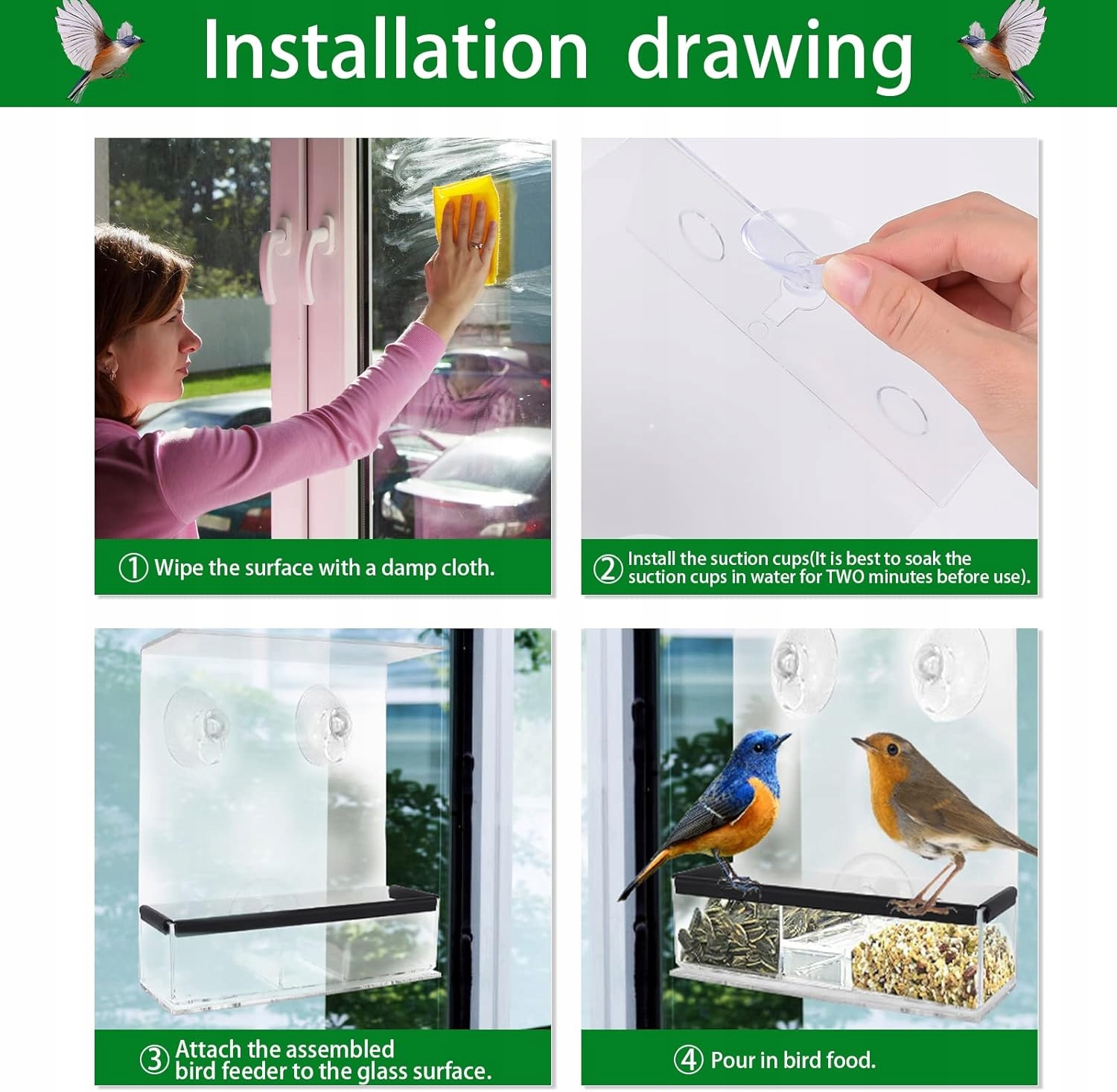 Installation drawing

① Wipe the surface with a damp cloth.

② Install the suction cups(It is best to soak the suction cups in water for TWO minutes before use).

③ Attach the assembled bird feeder to the glass surface.

④ Pour in bird food.