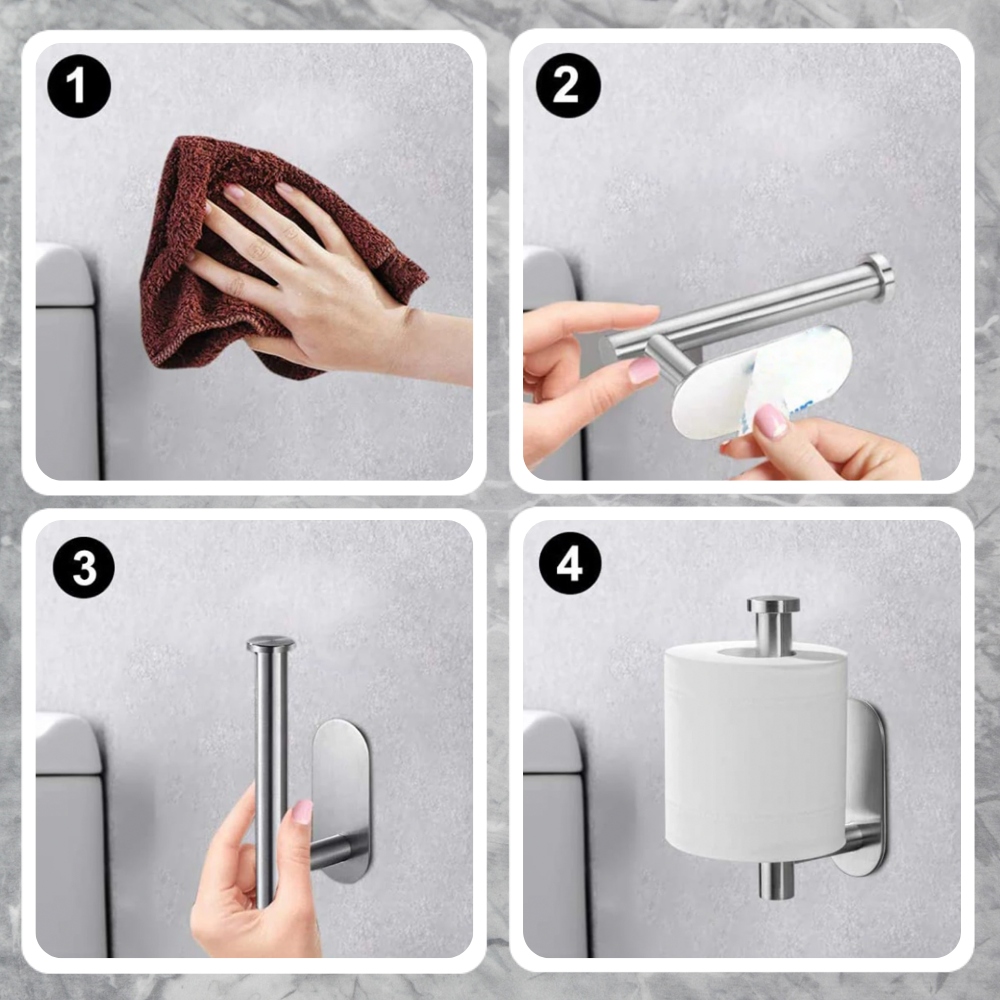 1

2

3

4