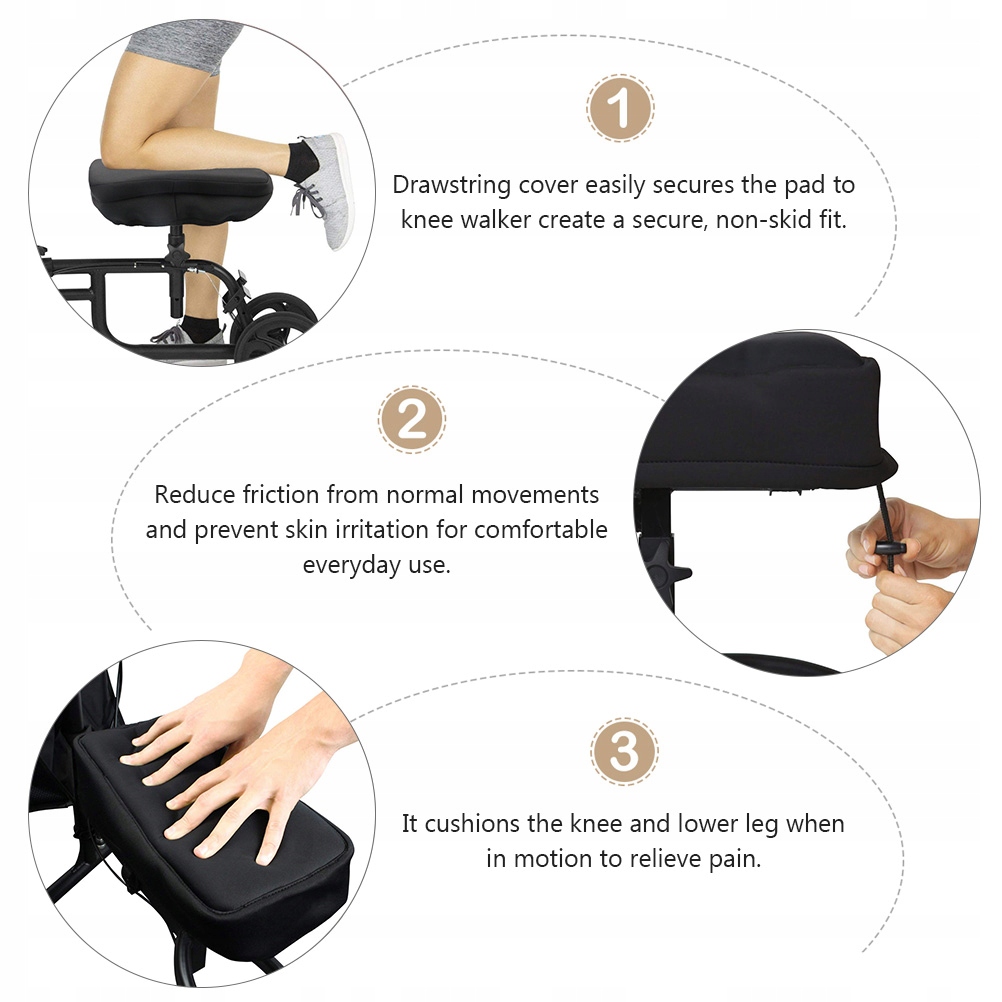 1

Drawstring cover easily secures the pad to knee walker create a secure, non-skid fit.

2

Reduce friction from normal movements and prevent skin irritation for comfortable everyday use.

3

It cushions the knee and lower leg when in motion to relieve pain.