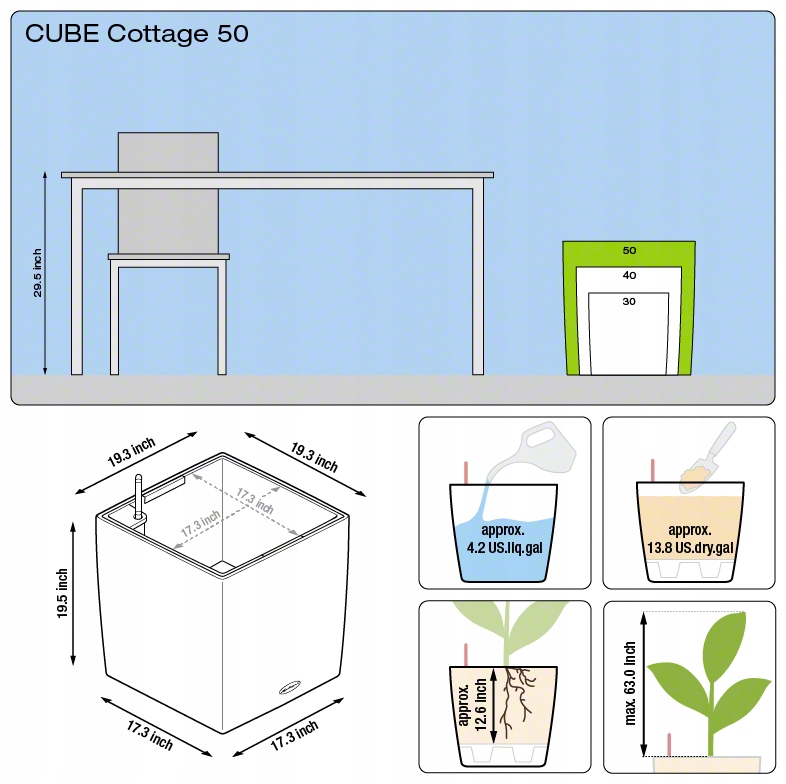 CUBE Cottage 50

29.5 inch

50
40
30

19.3 inch
19.3 inch
17.3 inch
17.3 inch
19.5 inch
17.3 inch
17.3 inch

approx.
4.2 US.liq.gal

approx.
13.8 US.dry.gal

approx.
12.6 inch

max. 63.0 inch