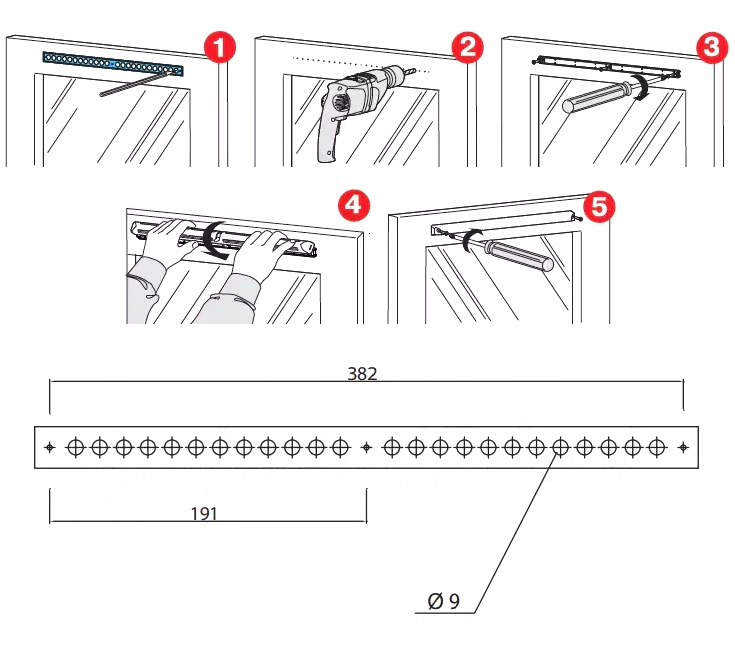 1
2
3
4
5
382
191
Ø 9