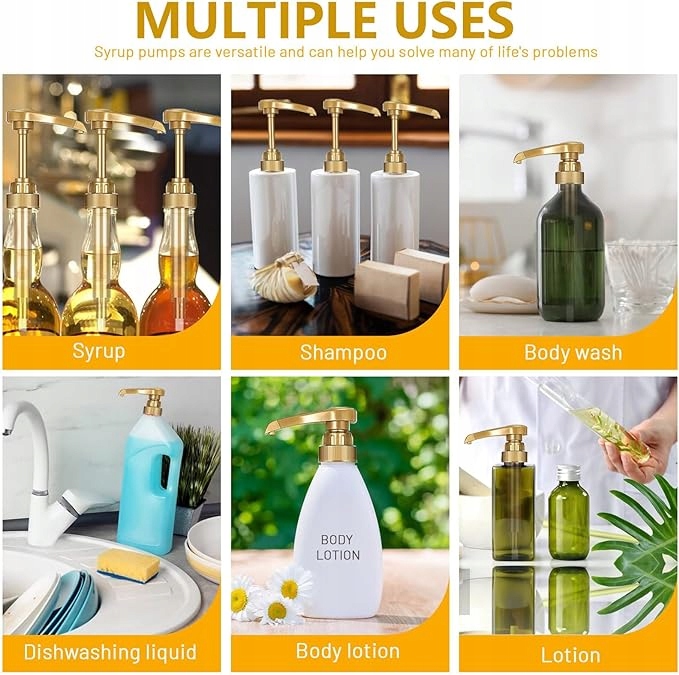 MULTIPLE USES

Syrup pumps are versatile and can help you solve many of life's problems

Syrup

Shampoo

Body wash

Dishwashing liquid

BODY LOTION

Body lotion

Lotion