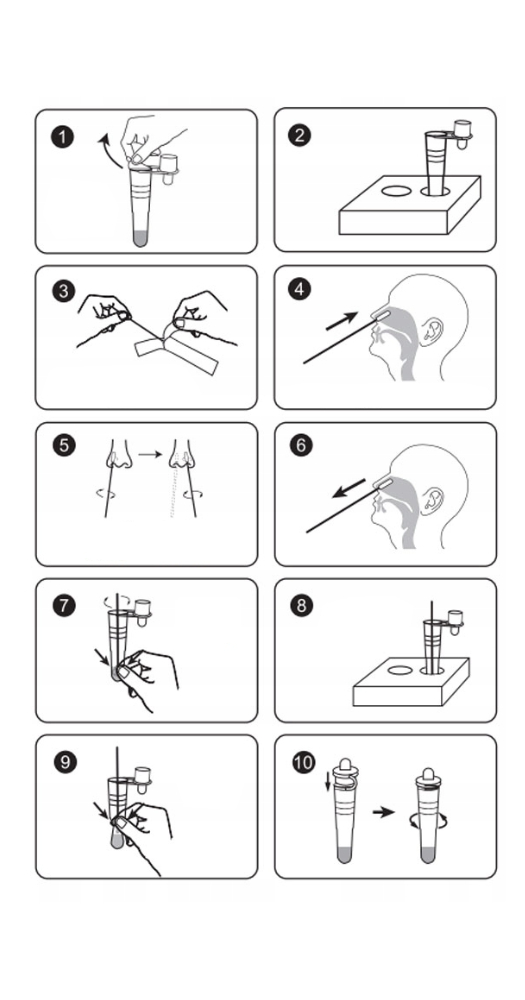 1

2

3

4

5

6

7

8

9

10