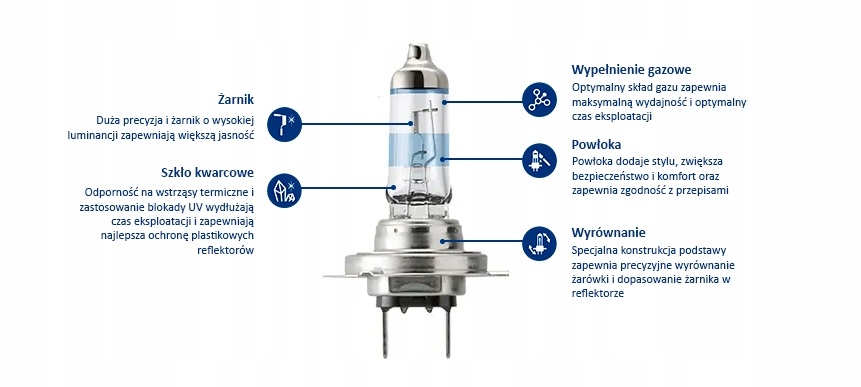 Żarnik
Duża precyzja i żarnik o wysokiej luminancji zapewniają większą jasność

Szkło kwarcowe
Odporność na wstrząsy termiczne i zastosowanie blokady UV wydłużają czas eksploatacji i zapewniają najlepsza ochronę plastikowych reflektorów

Wypełnienie gazowe
Optymalny skład gazu zapewnia maksymalną wydajność i optymalny czas eksploatacji

Powłoka
Powłoka dodaje stylu, zwiększa bezpieczeństwo i komfort oraz zapewnia zgodność z przepisami

Wyrównanie
Specjalna konstrukcja podstawy zapewnia precyzyjne wyrównanie żarówki i dopasowanie żarnika w reflektorze