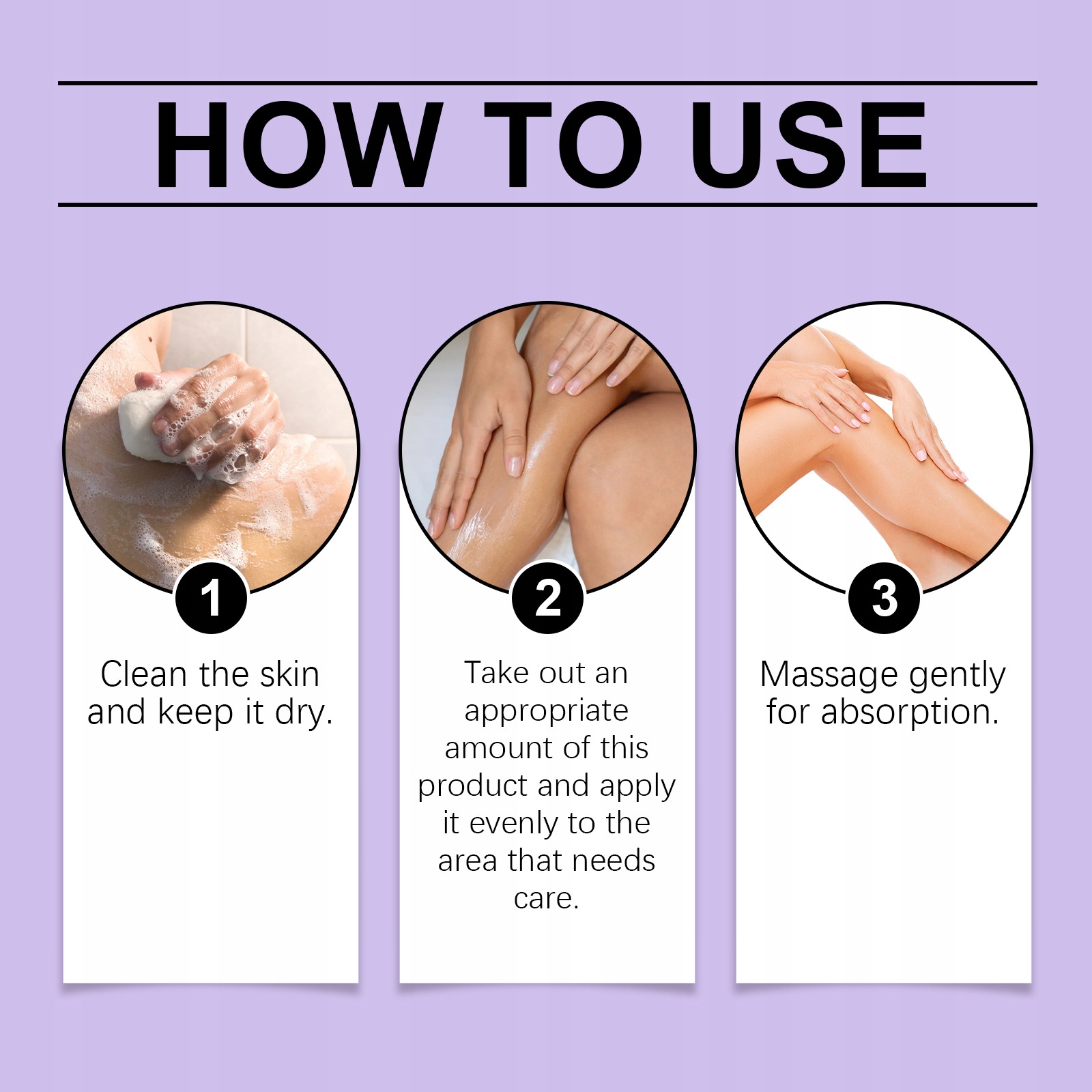 HOW TO USE

1

Clean the skin and keep it dry.

2

Take out an appropriate amount of this product and apply it evenly to the area that needs care.

3

Massage gently for absorption.