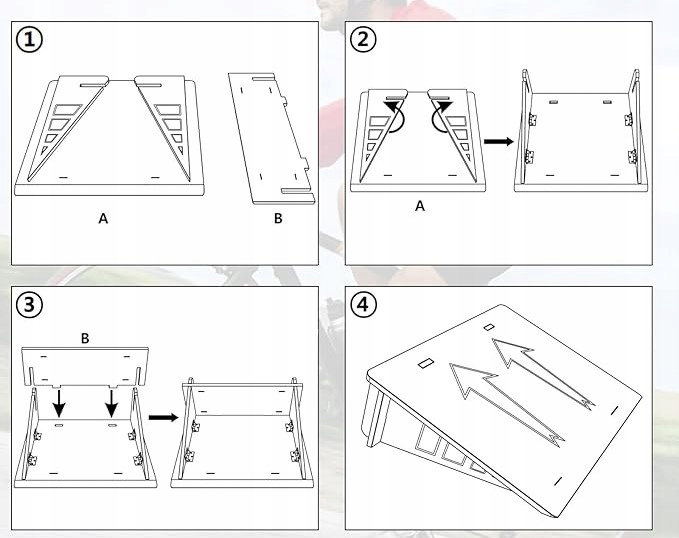 1

A

B

2

A

3

B

4