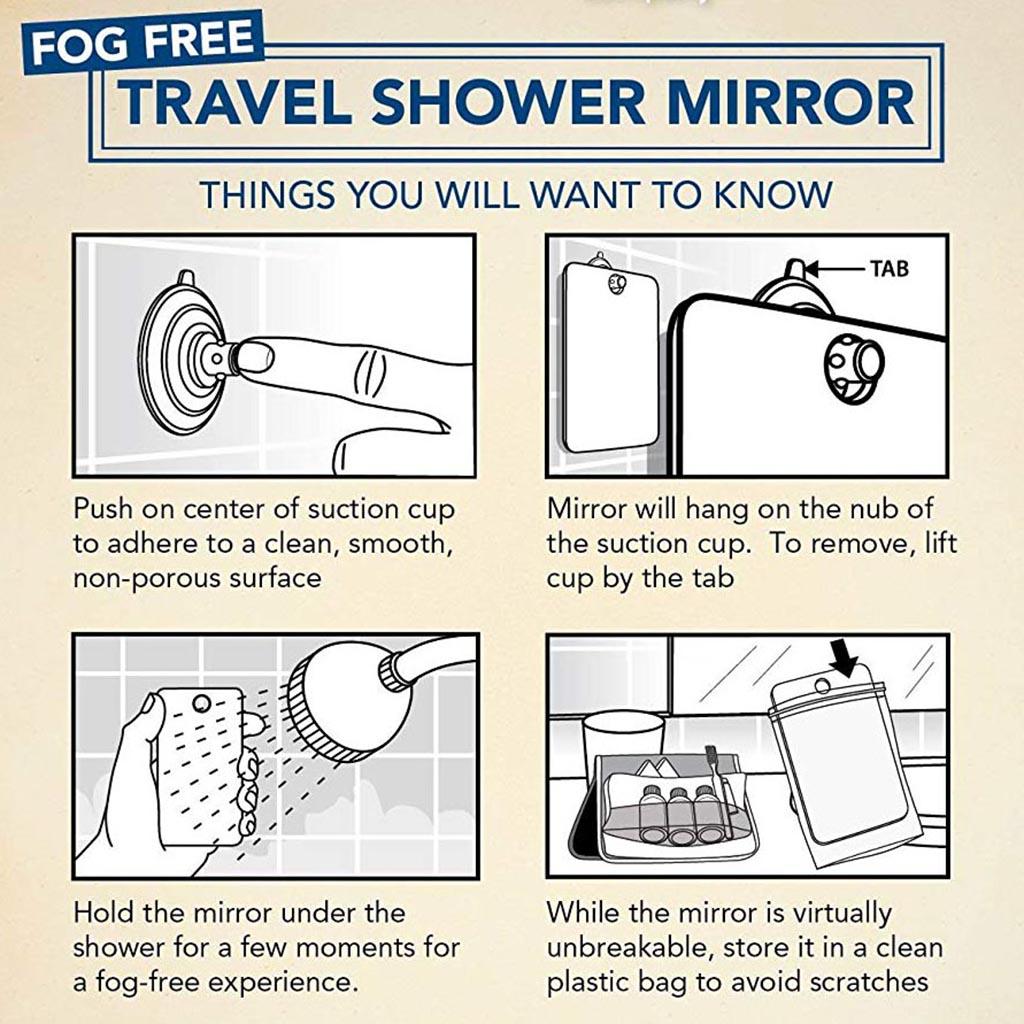 FOG FREE

TRAVEL SHOWER MIRROR

THINGS YOU WILL WANT TO KNOW

Push on center of suction cup to adhere to a clean, smooth, non-porous surface

TAB

Mirror will hang on the nub of the suction cup. To remove, lift cup by the tab

Hold the mirror under the shower for a few moments for a fog-free experience.

While the mirror is virtually unbreakable, store it in a clean plastic bag to avoid scratches