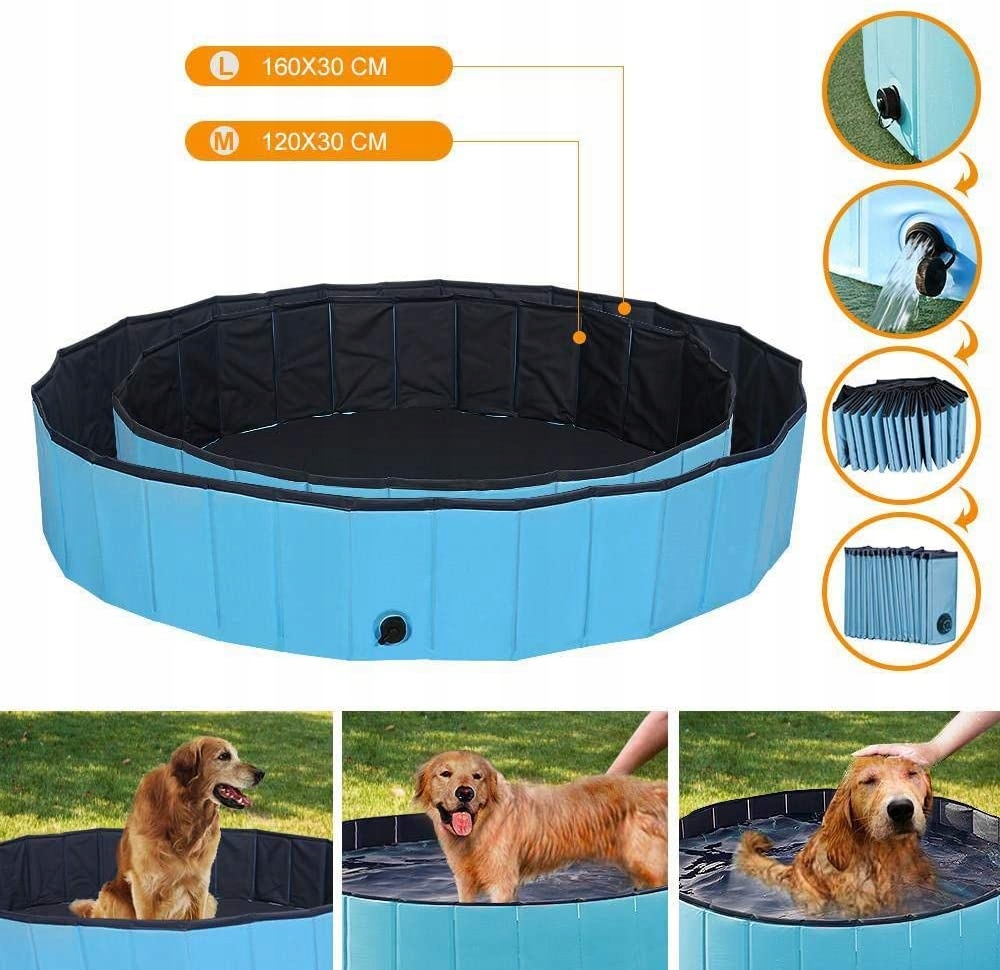 L 160X30 CM

M 120X30 CM