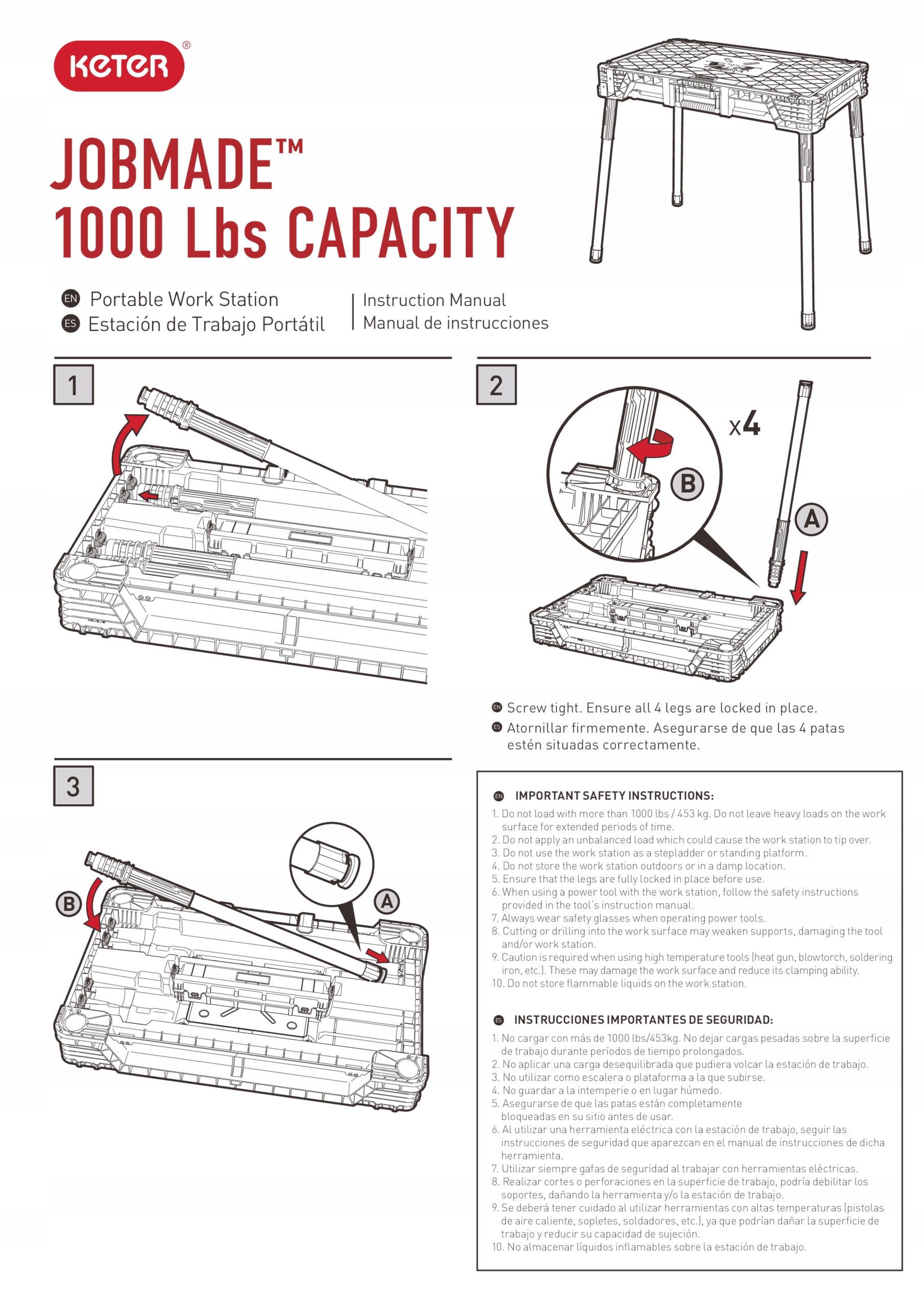 KETER®

JOBMADE™
1000 Lbs CAPACITY

EN Portable Work Station
ES Estación de Trabajo Portátil

Instruction Manual
Manual de instrucciones

1

2

x4

B

A

EN Screw tight. Ensure all 4 legs are locked in place.
ES Atornillar firmemente. Asegurarse de que las 4 patas estén situadas correctamente.

3

B

A

EN IMPORTANT SAFETY INSTRUCTIONS:
1. Do not load with more than 1000 lbs / 453 kg. Do not leave heavy loads on the work surface for extended periods of time.
2. Do not apply an unbalanced load which could cause the work station to tip over.
3. Do not use the work station as a stepladder or standing platform.
4. Do not store the work station outdoors or in a damp location.
5. Ensure that the legs are fully locked in place before use.
6. When using a power tool with the work station, follow the safety instructions provided in the tool's instruction manual.
7. Always wear safety glasses when operating power tools.
8. Cutting or drilling into the work surface may weaken supports, damaging the tool and/or work station.
9. Caution is required when using high temperature tools (heat gun, blowtorch, soldering iron, etc.). These may damage the work surface and reduce its clamping ability.
10. Do not store flammable liquids on the work station.

ES INSTRUCCIONES IMPORTANTES DE SEGURIDAD:
1. No cargar con más de 1000 lbs/453kg. No dejar cargas pesadas sobre la superficie de trabajo durante períodos de tiempo prolongados.
2. No aplicar una carga desequilibrada que pudiera volcar la estación de trabajo.
3. No utilizar como escalera o plataforma a la que subirse.
4. No guardar a la intemperie o en lugar húmedo.
5. Asegurarse de que las patas están completamente bloqueadas en su sitio antes de usar.
6. Al utilizar una herramienta eléctrica con la estación de trabajo, seguir las instrucciones de seguridad que aparezcan en el manual de instrucciones de dicha herramienta.
7. Utilizar siempre gafas de seguridad al trabajar con herramientas eléctricas.
8. Realizar cortes o perforaciones en la superficie de trabajo, podría debilitar los soportes, dañando la herramienta y/o la estación de trabajo.
9. Se deberá tener cuidado al utilizar herramientas con altas temperaturas (pistolas de aire caliente, sopletes, soldadores, etc.), ya que podrían dañar la superficie de trabajo y reducir su capacidad de sujeción.
10. No almacenar líquidos inflamables sobre la estación de trabajo.