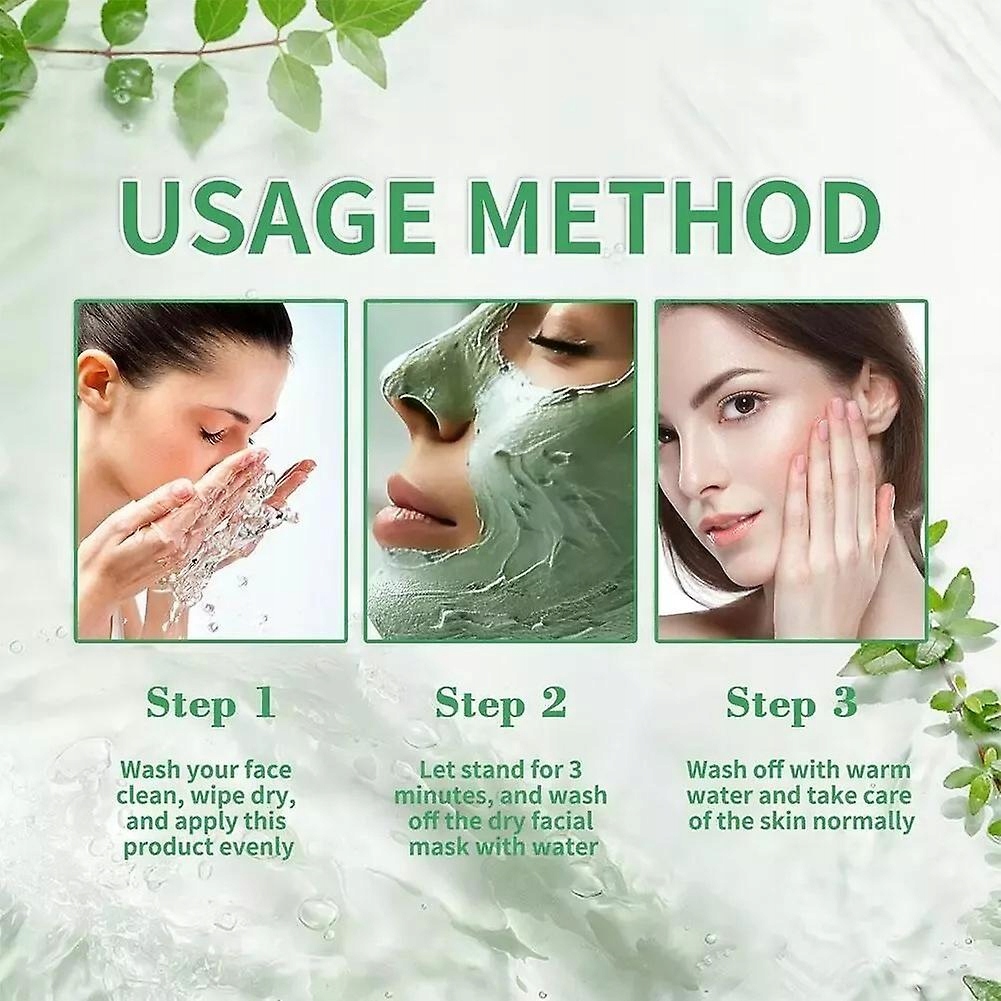 USAGE METHOD

Step 1

Wash your face clean, wipe dry, and apply this product evenly

Step 2

Let stand for 3 minutes, and wash off the dry facial mask with water

Step 3

Wash off with warm water and take care of the skin normally