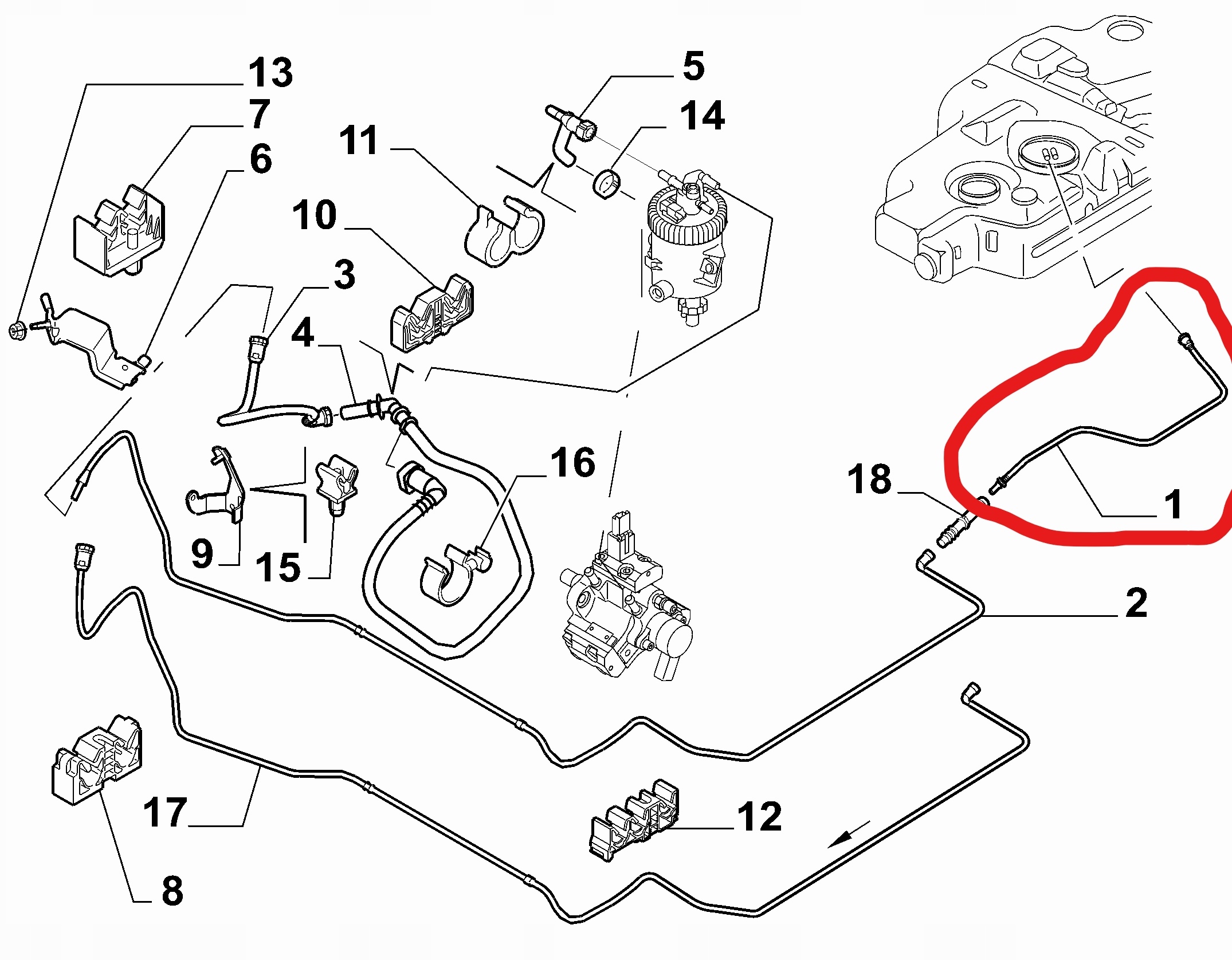 13
7
6
11
5
14
10
3
4
16
18
1
9
15
2
17
12
8