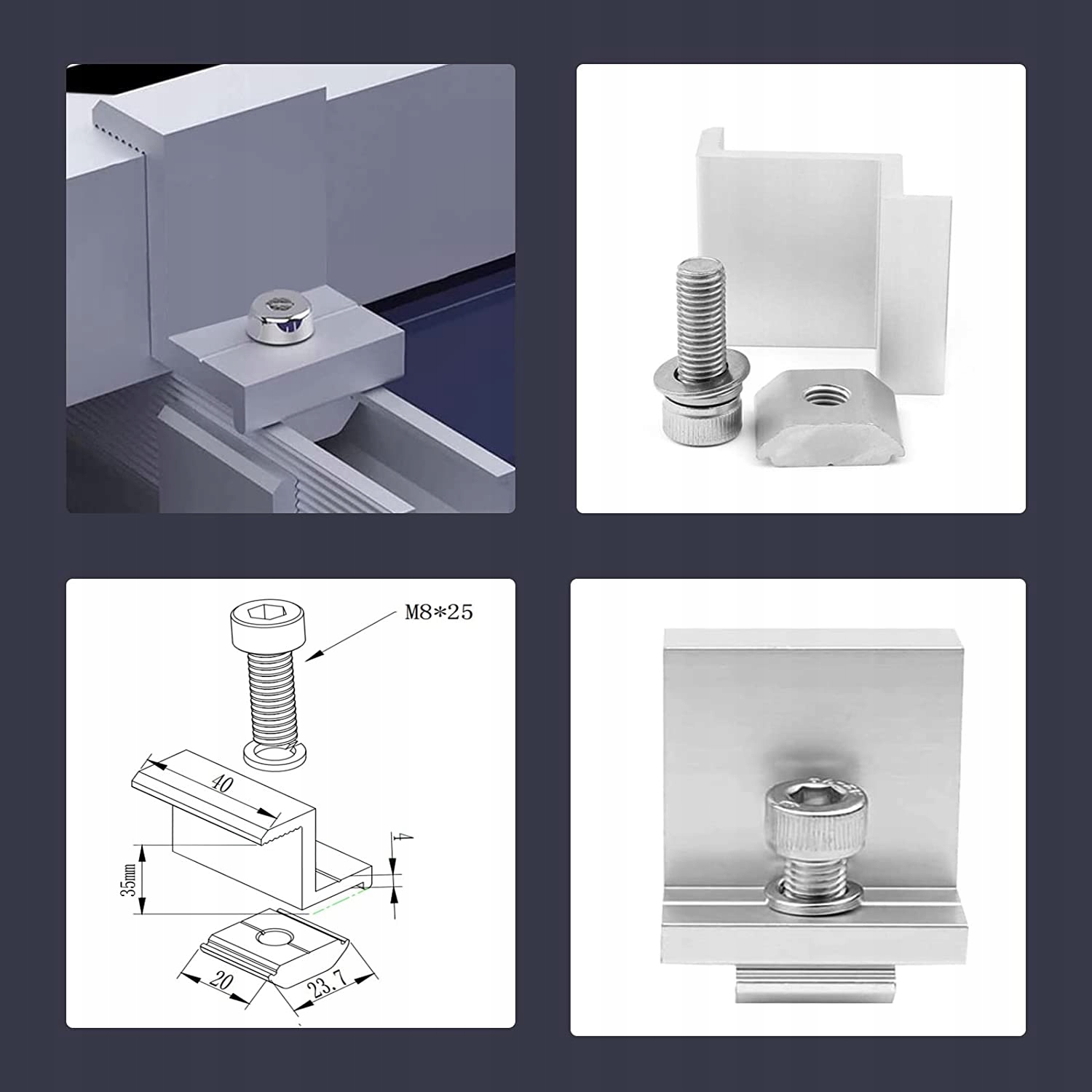 M8*25

40

4

35mm

20

23.7