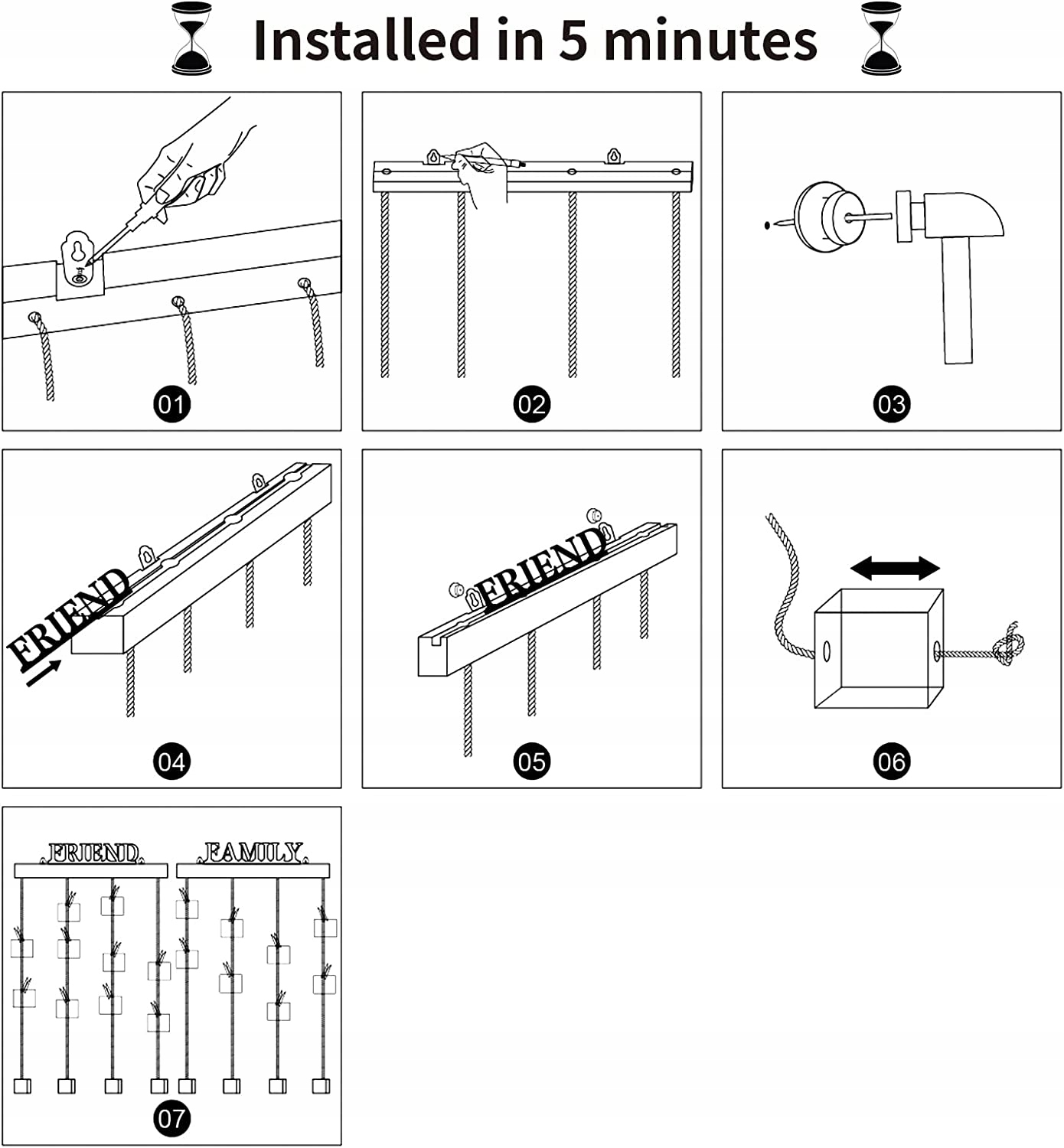 Installed in 5 minutes

01

02

03

FRIEND

04

FRIEND

05

06

FRIEND FAMILY

07