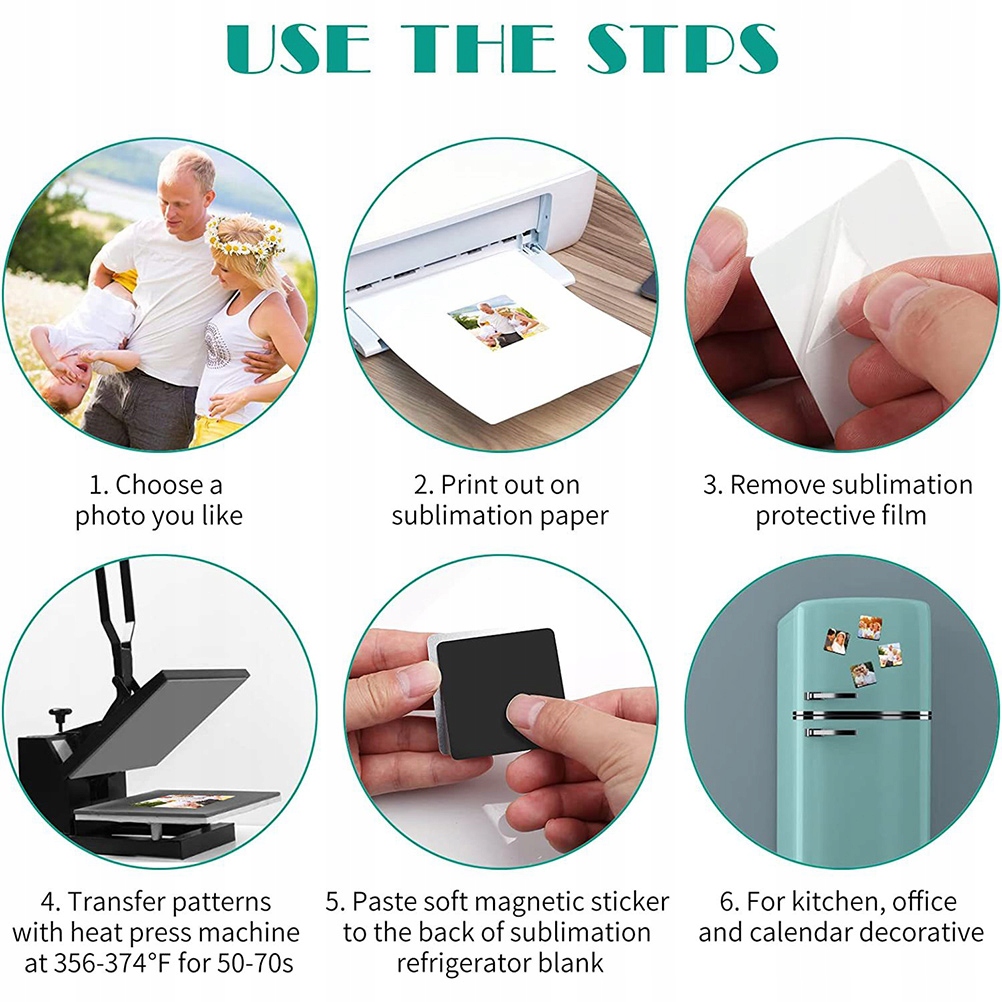 USE THE STPS

1. Choose a photo you like

2. Print out on sublimation paper

3. Remove sublimation protective film

4. Transfer patterns with heat press machine at 356-374°F for 50-70s

5. Paste soft magnetic sticker to the back of sublimation refrigerator blank

6. For kitchen, office and calendar decorative