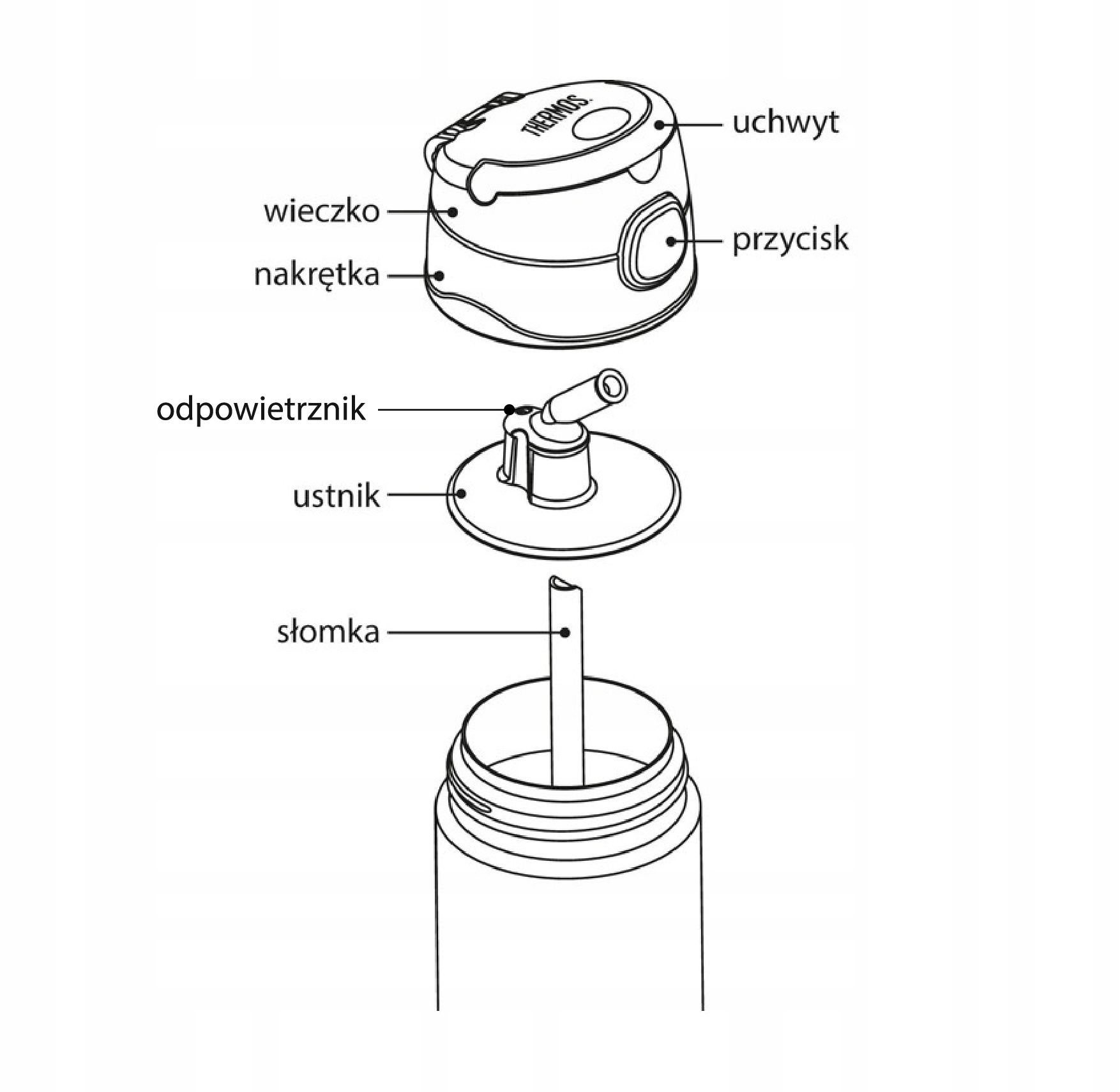 THERMOS.

uchwyt

wieczko

przycisk

nakrętka

odpowietrznik

ustnik

słomka