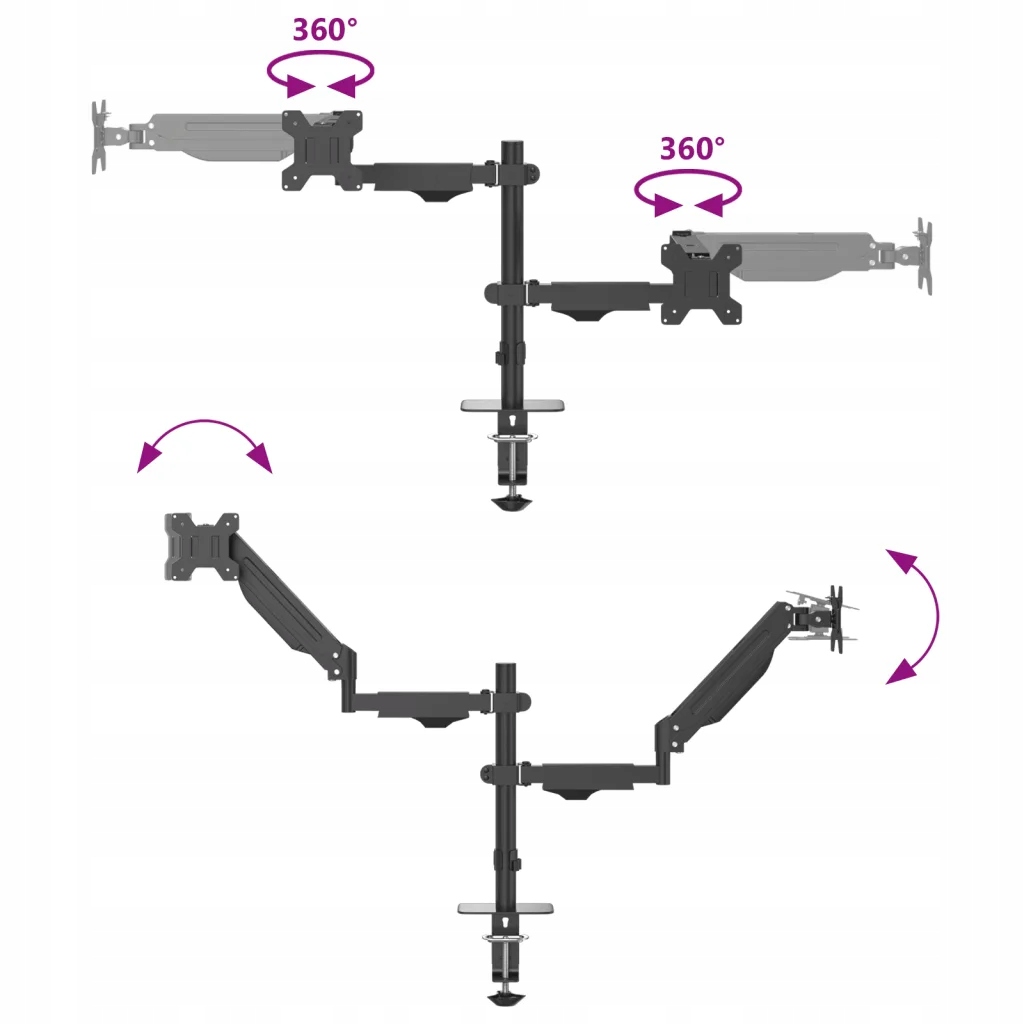 360°

360°