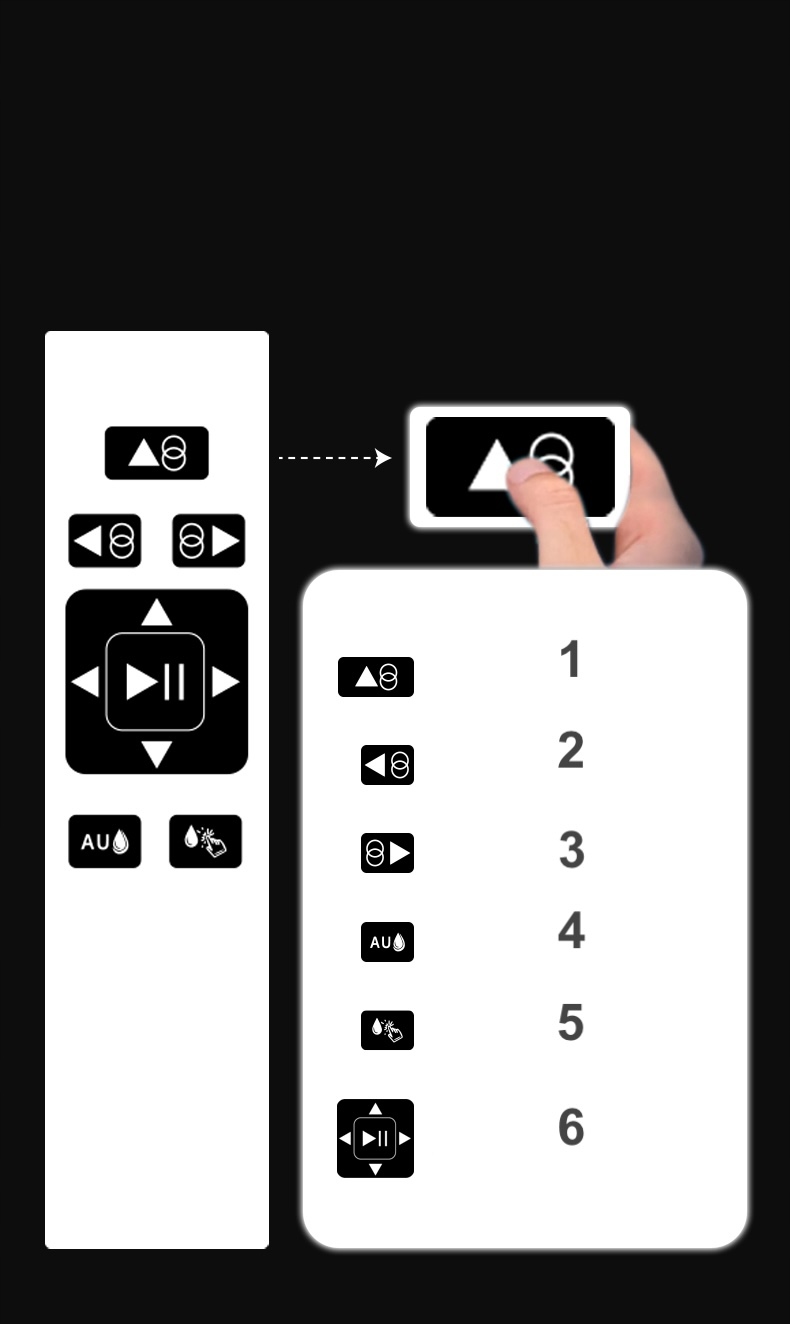 AU

1

2

3

AU
4

5

6